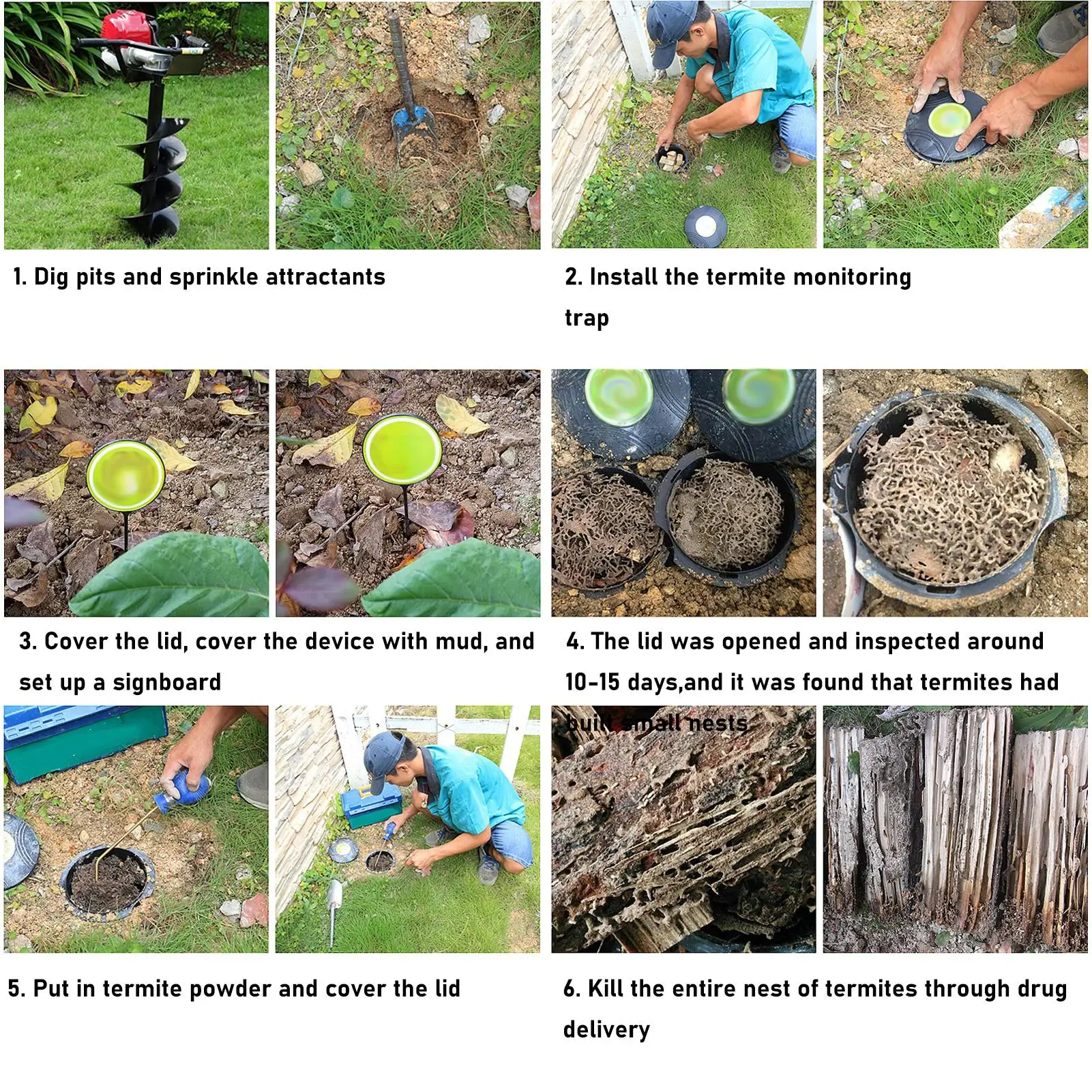 1. Dig pits and sprinkle attractants

2. Install the termite monitoring trap

3. Cover the lid, cover the device with mud, and set up a signboard

4. The lid was opened and inspected around 10-15 days,and it was found that termites had built small nests

5. Put in termite powder and cover the lid

6. Kill the entire nest of termites through drug delivery