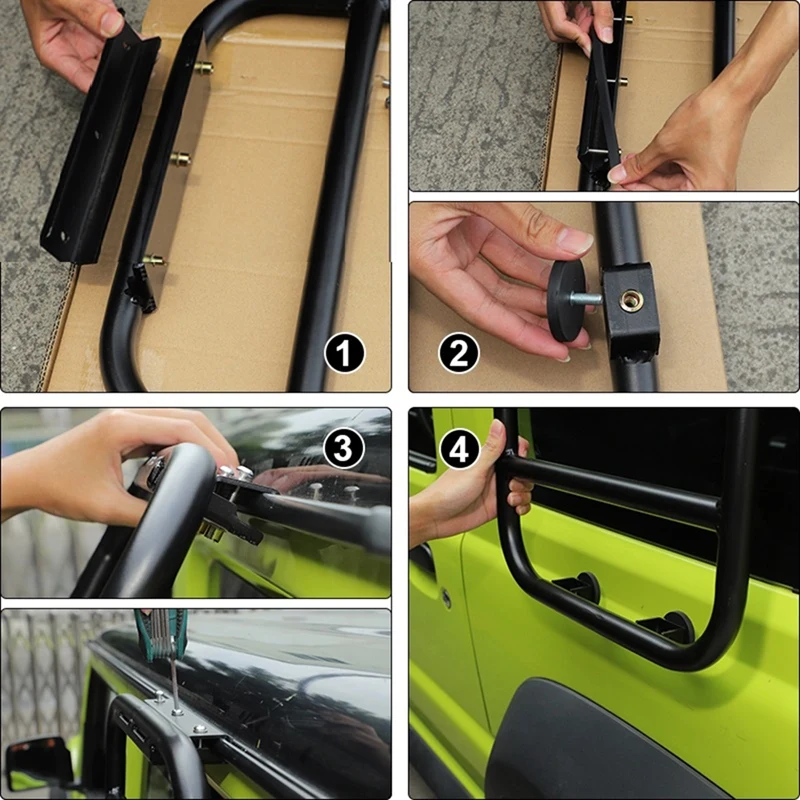 1
2
3
4