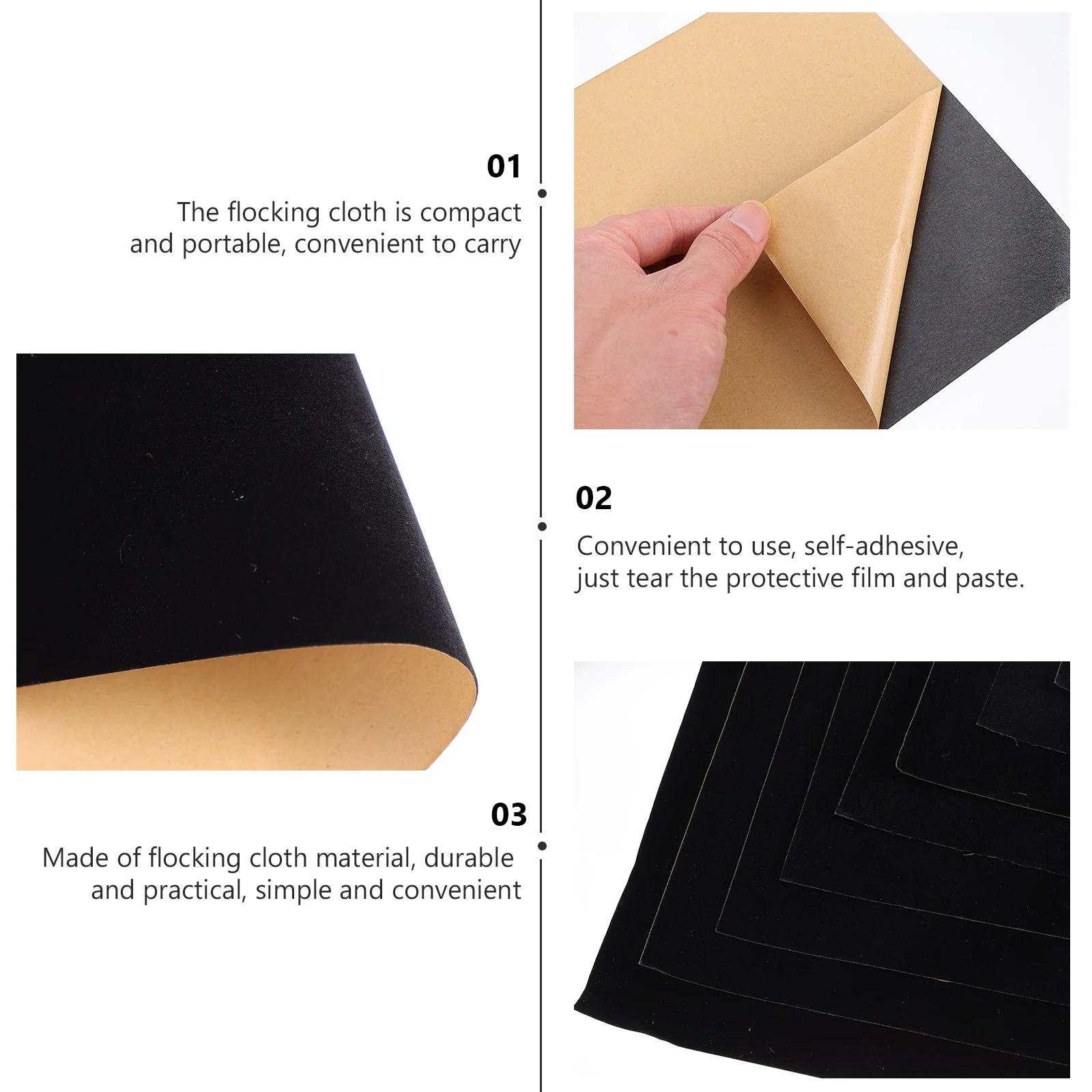 01
The flocking cloth is compact and portable, convenient to carry

02
Convenient to use, self-adhesive, just tear the protective film and paste.

03
Made of flocking cloth material, durable and practical, simple and convenient