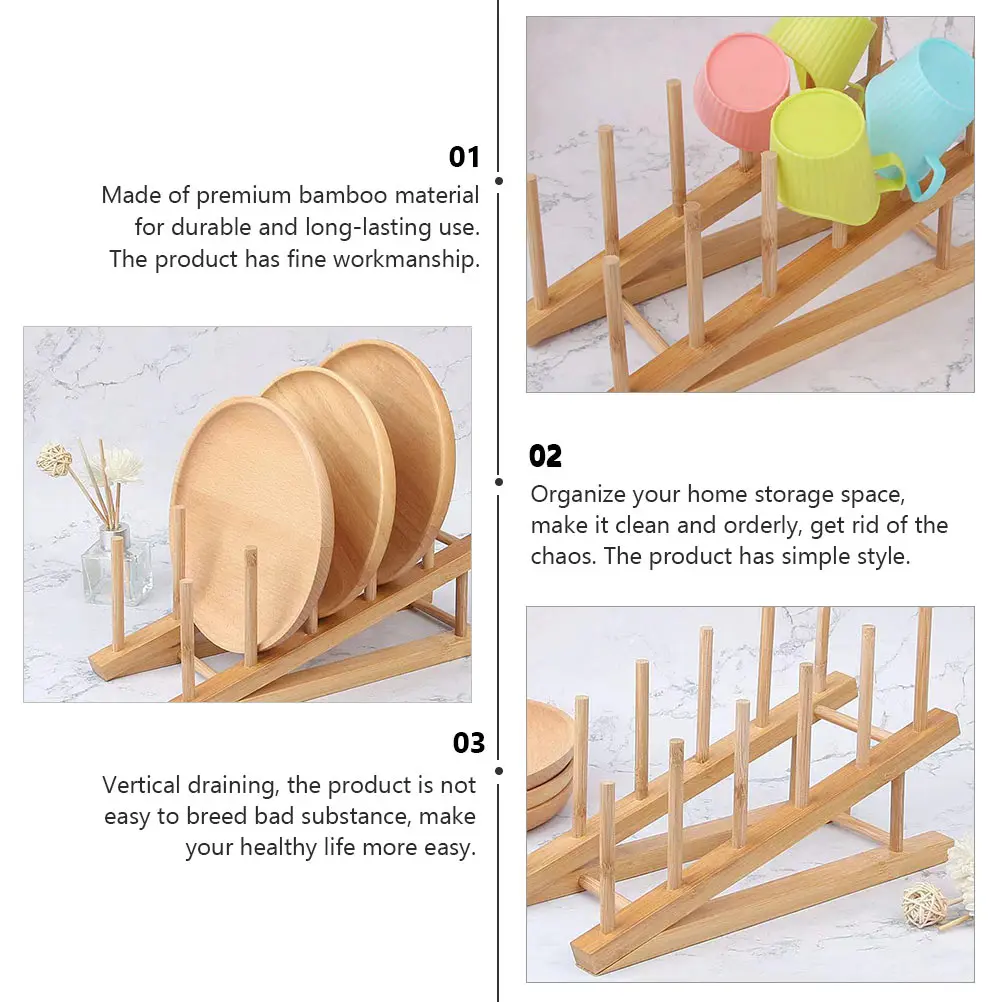 01

Made of premium bamboo material for durable and long-lasting use. The product has fine workmanship.

02

Organize your home storage space, make it clean and orderly, get rid of the chaos. The product has simple style.

03

Vertical draining, the product is not easy to breed bad substance, make your healthy life more easy.