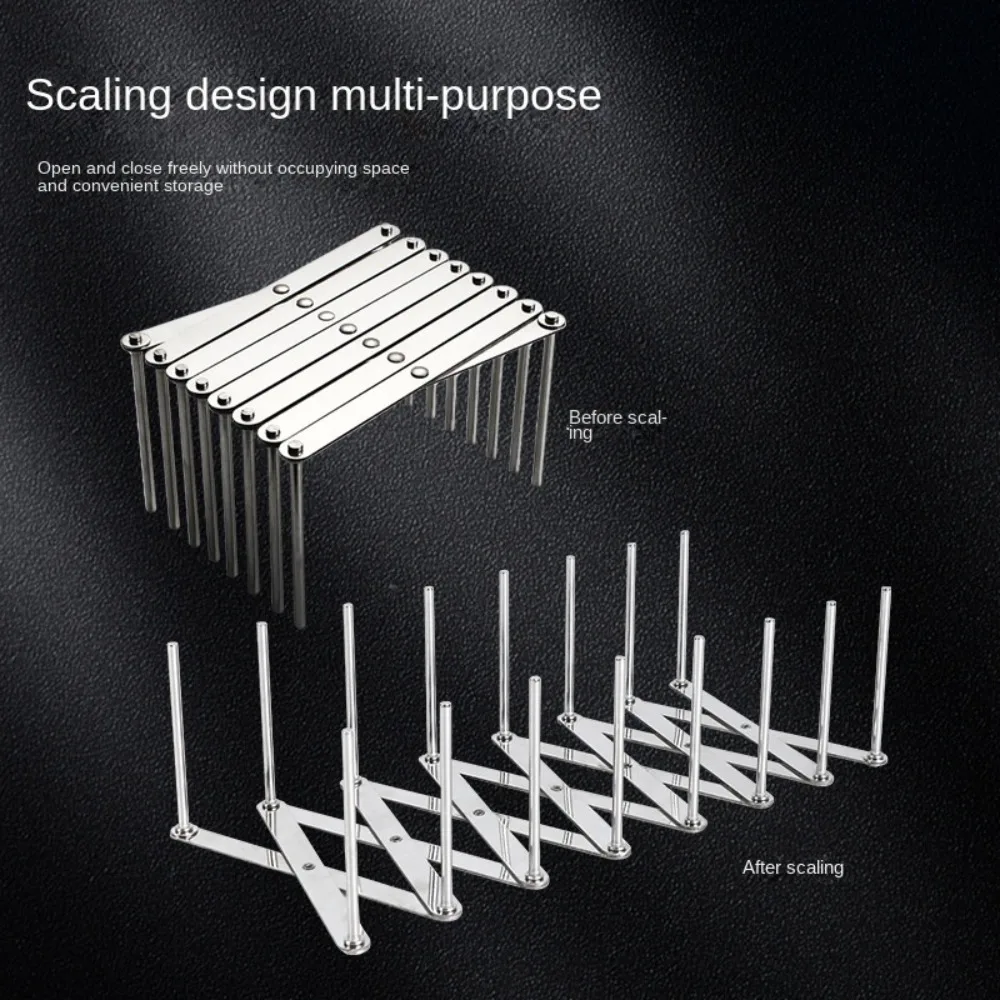 Scaling design multi-purpose

Open and close freely without occupying space and convenient storage

Before scaling

After scaling