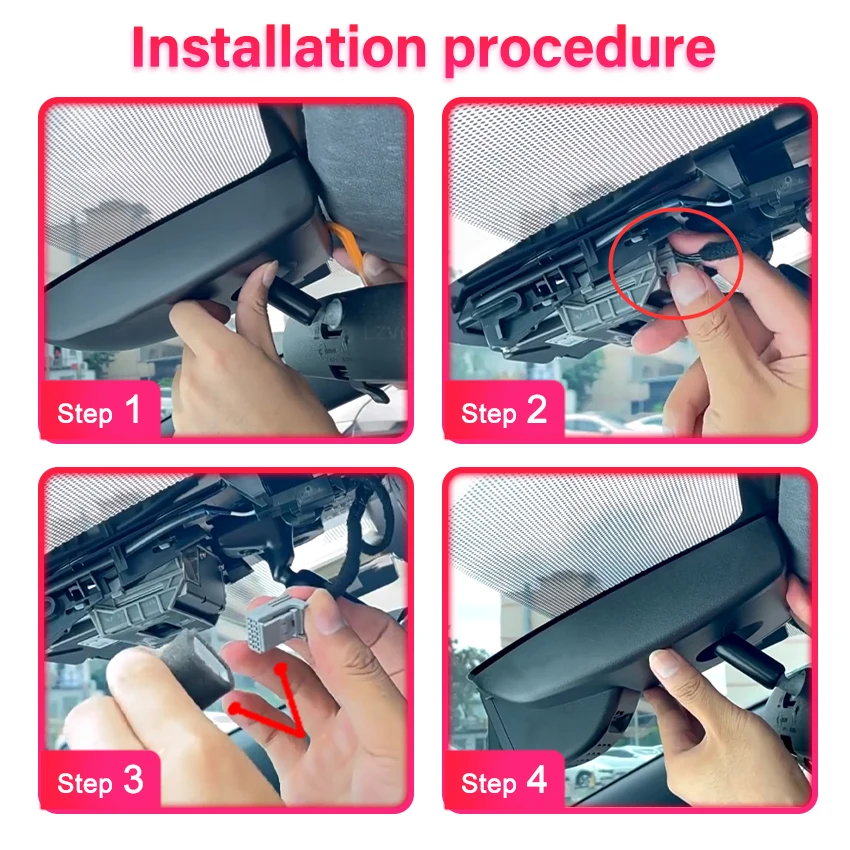 Installation procedure

Step 1

Step 2

Step 3

Step 4