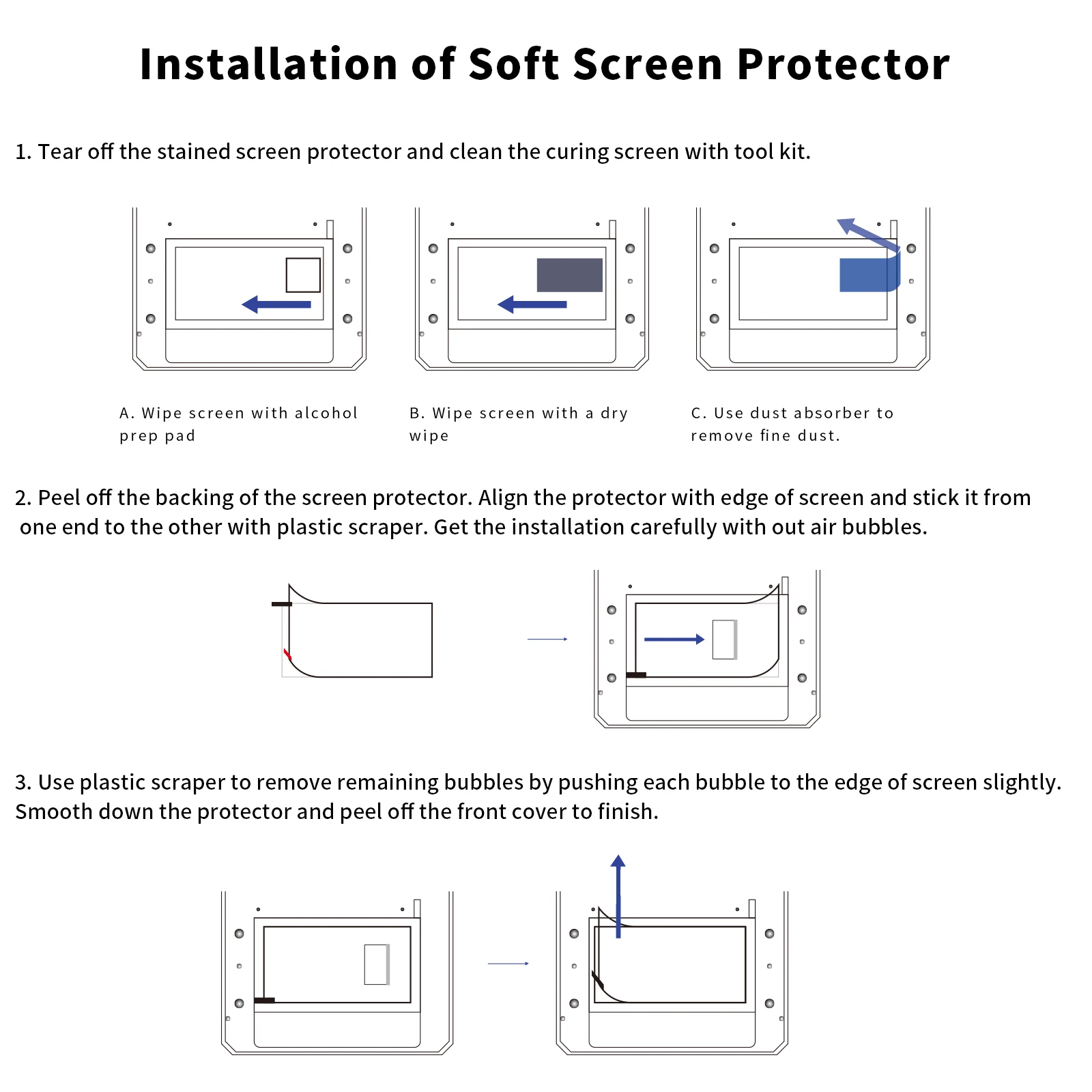 Installation of Soft Screen Protector

1. Tear off the stained screen protector and clean the curing screen with tool kit.

A. Wipe screen with alcohol prep pad

B. Wipe screen with a dry wipe

C. Use dust absorber to remove fine dust.

2. Peel off the backing of the screen protector. Align the protector with edge of screen and stick it from one end to the other with plastic scraper. Get the installation carefully with out air bubbles.

3. Use plastic scraper to remove remaining bubbles by pushing each bubble to the edge of screen slightly. Smooth down the protector and peel off the front cover to finish.