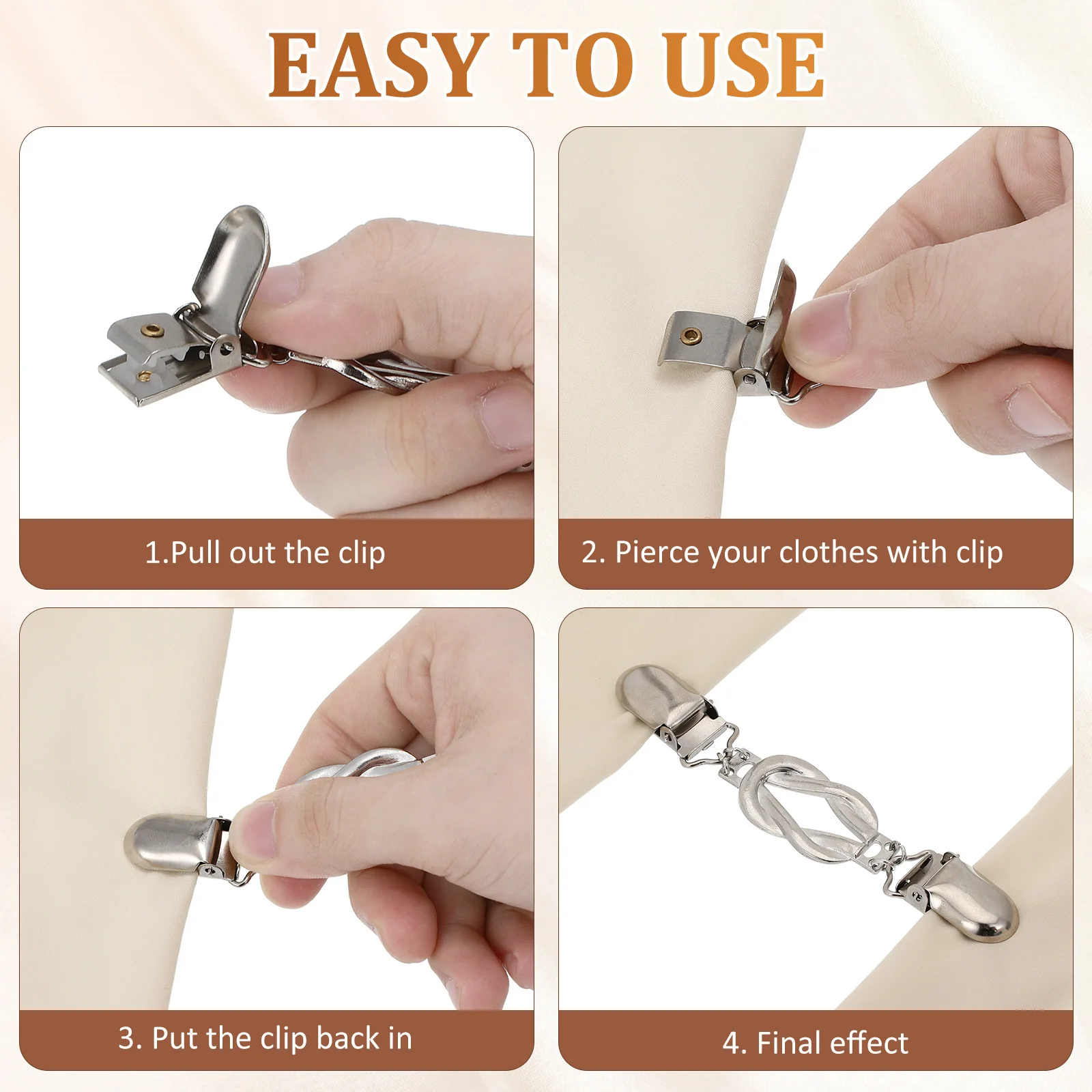 EASY TO USE

1.Pull out the clip

2. Pierce your clothes with clip

3. Put the clip back in

4. Final effect