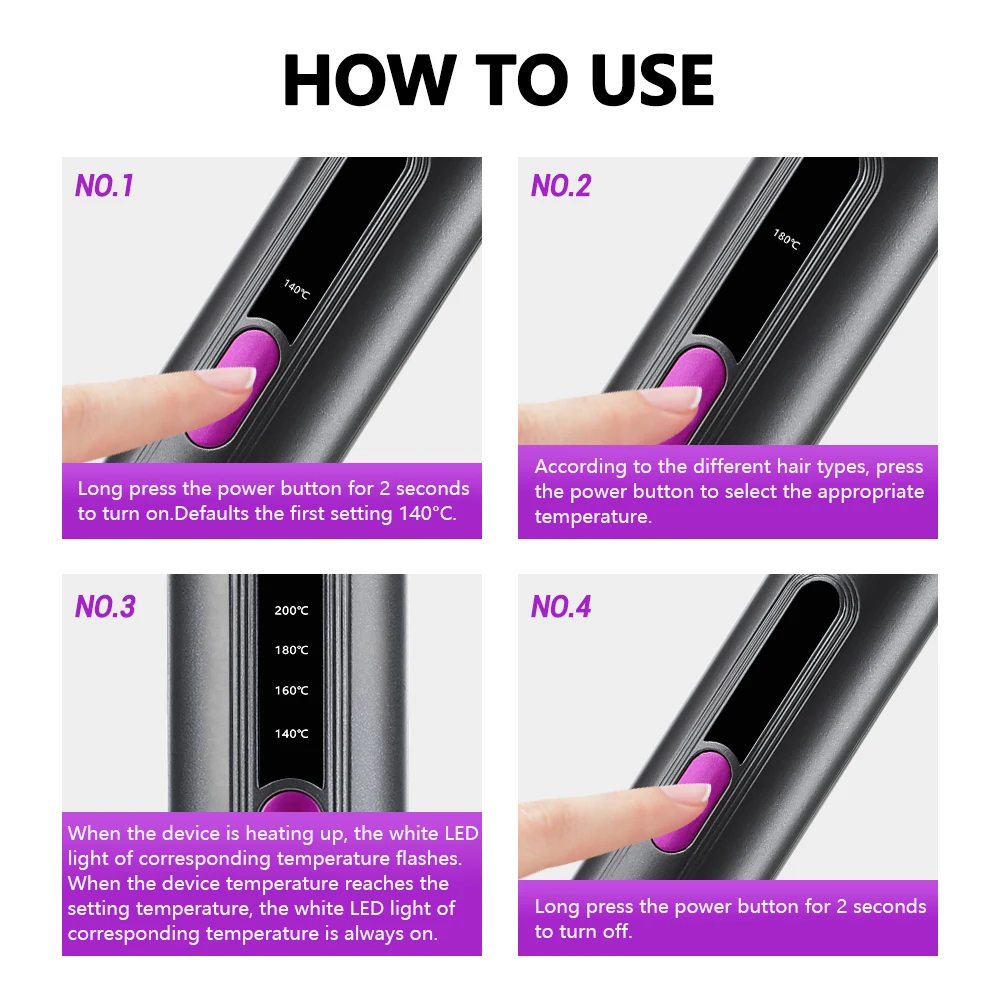 HOW TO USE

NO.1

140℃

Long press the power button for 2 seconds to turn on.Defaults the first setting 140°C.

NO.2

180℃

According to the different hair types, press the power button to select the appropriate temperature.

NO.3

200℃

180℃

160℃

140℃

When the device is heating up, the white LED light of corresponding temperature flashes. When the device temperature reaches the setting temperature, the white LED light of corresponding temperature is always on.

NO.4

Long press the power button for 2 seconds to turn off.