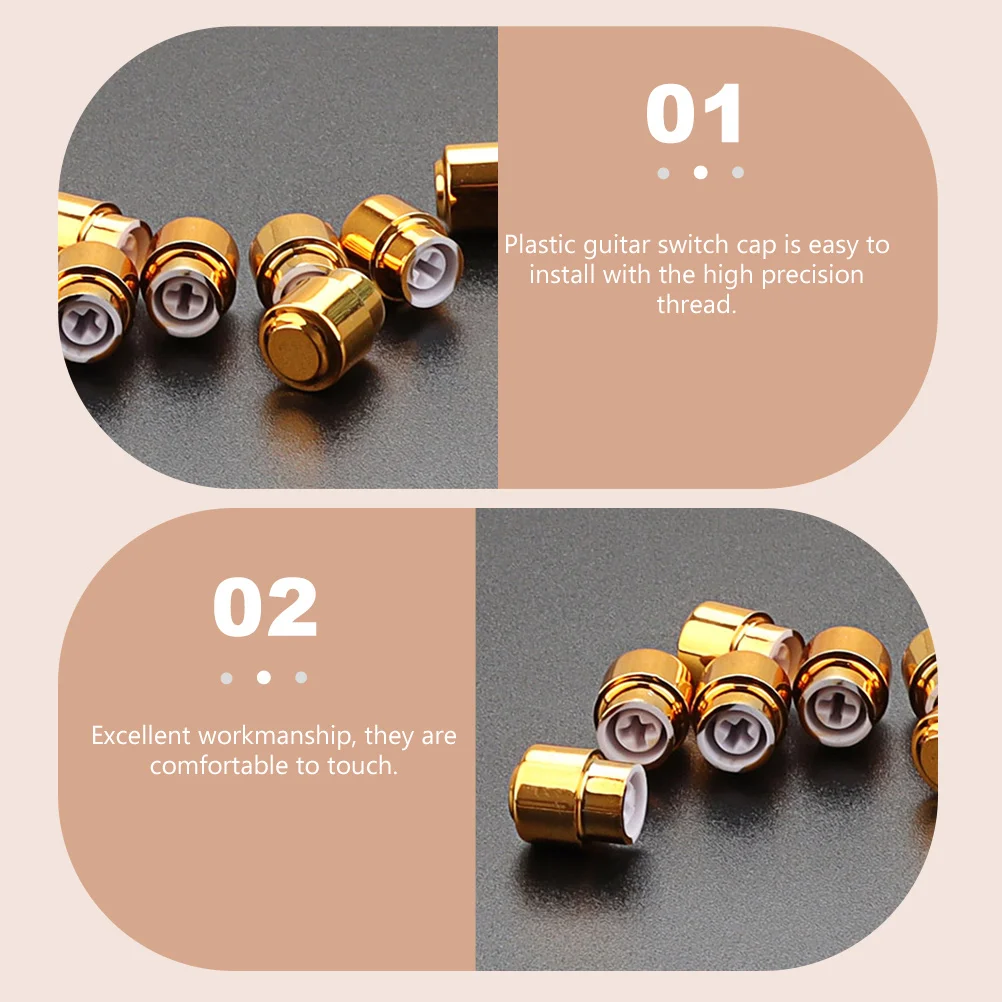 01

Plastic guitar switch cap is easy to install with the high precision thread.

02

Excellent workmanship, they are comfortable to touch.