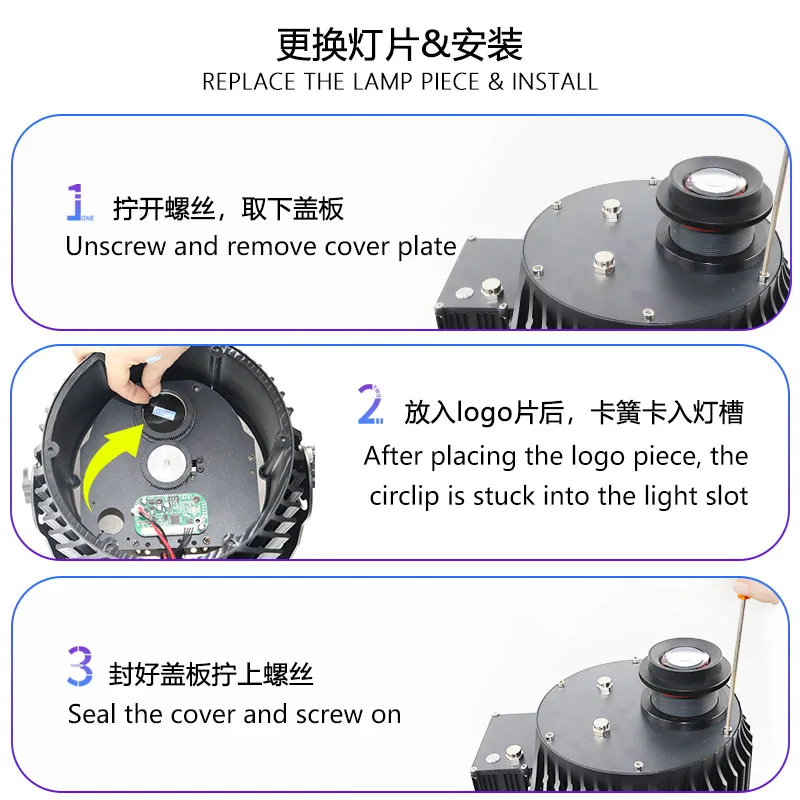 更换灯片&安装
REPLACE THE LAMP PIECE & INSTALL

1 ONE 拧开螺丝，取下盖板
Unscrew and remove cover plate

2 TWO 放入logo片后，卡簧卡入灯槽
After placing the logo piece, the circlip is stuck into the light slot

3 封好盖板拧上螺丝
Seal the cover and screw on