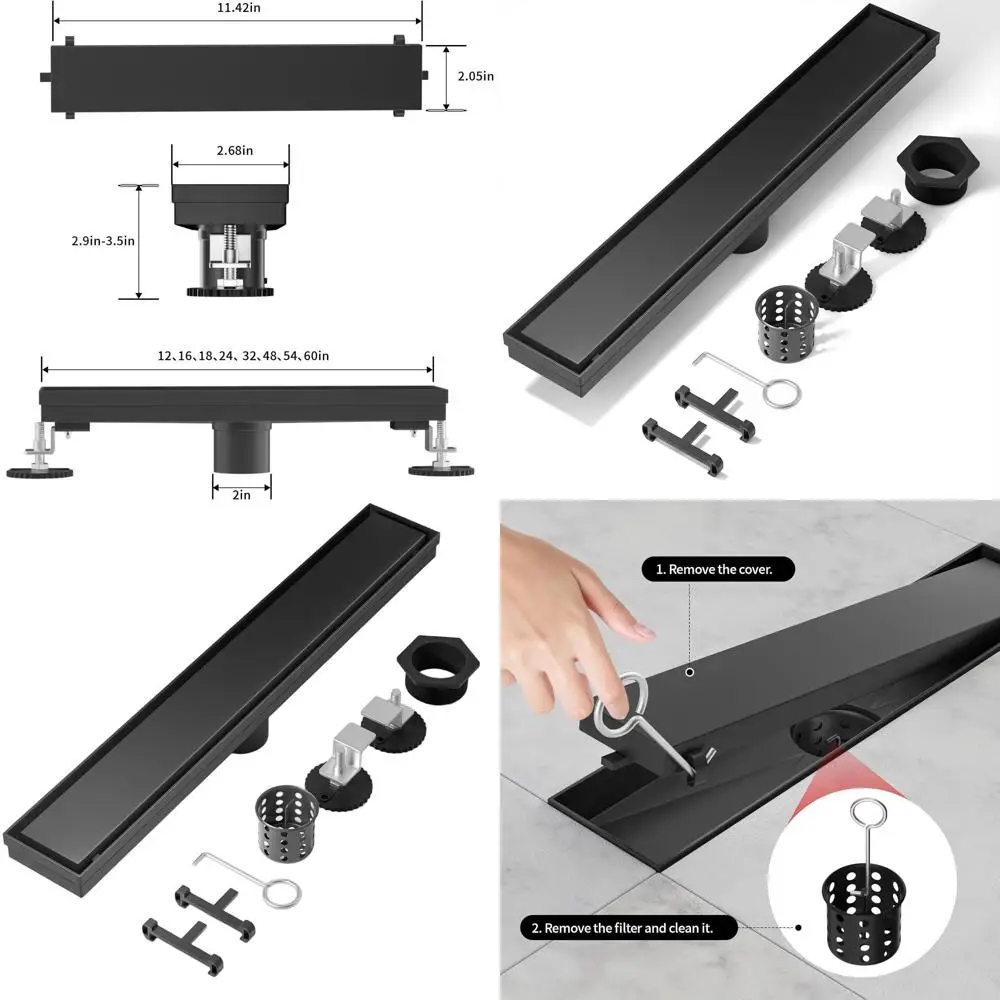 11.42in

2.05in

2.68in

2.9in-3.5in

12、16、18、24、32、48、54、60in

2in

1. Remove the cover.

2. Remove the filter and clean it.