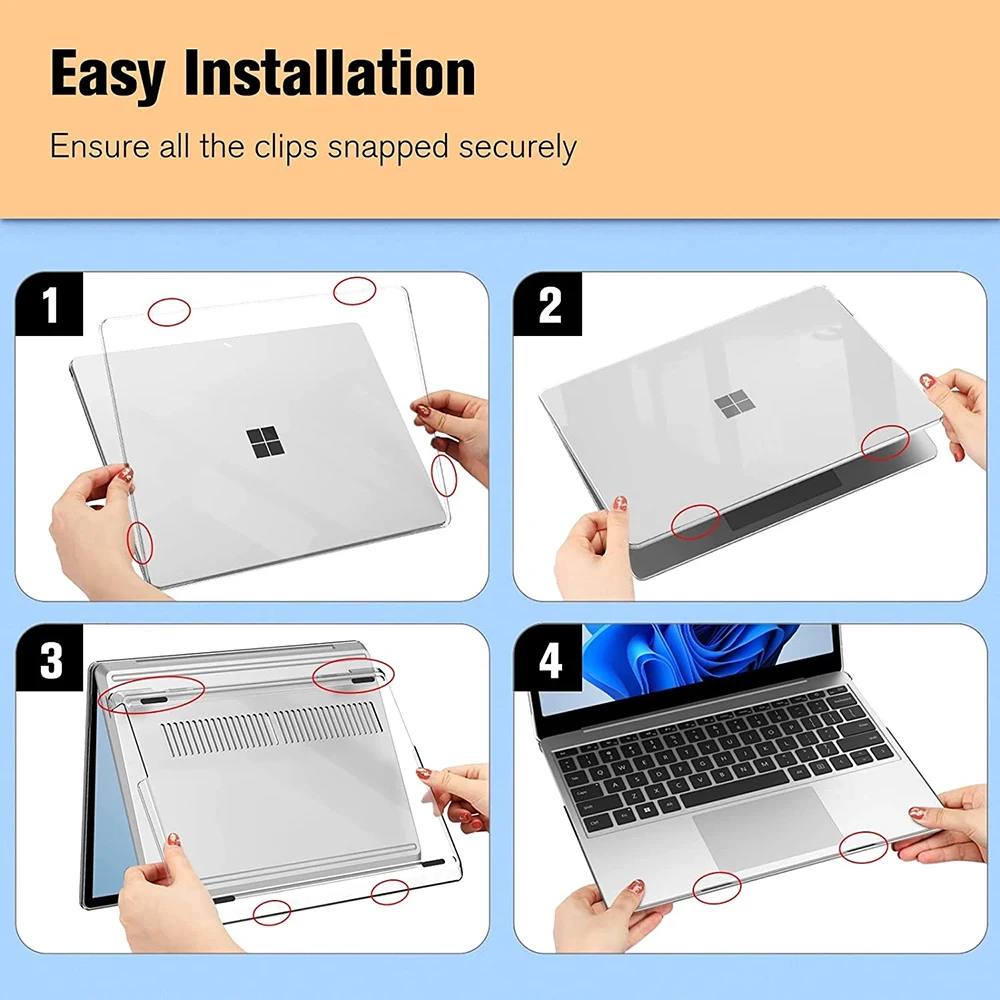 Easy Installation

Ensure all the clips snapped securely

1

2

3

4