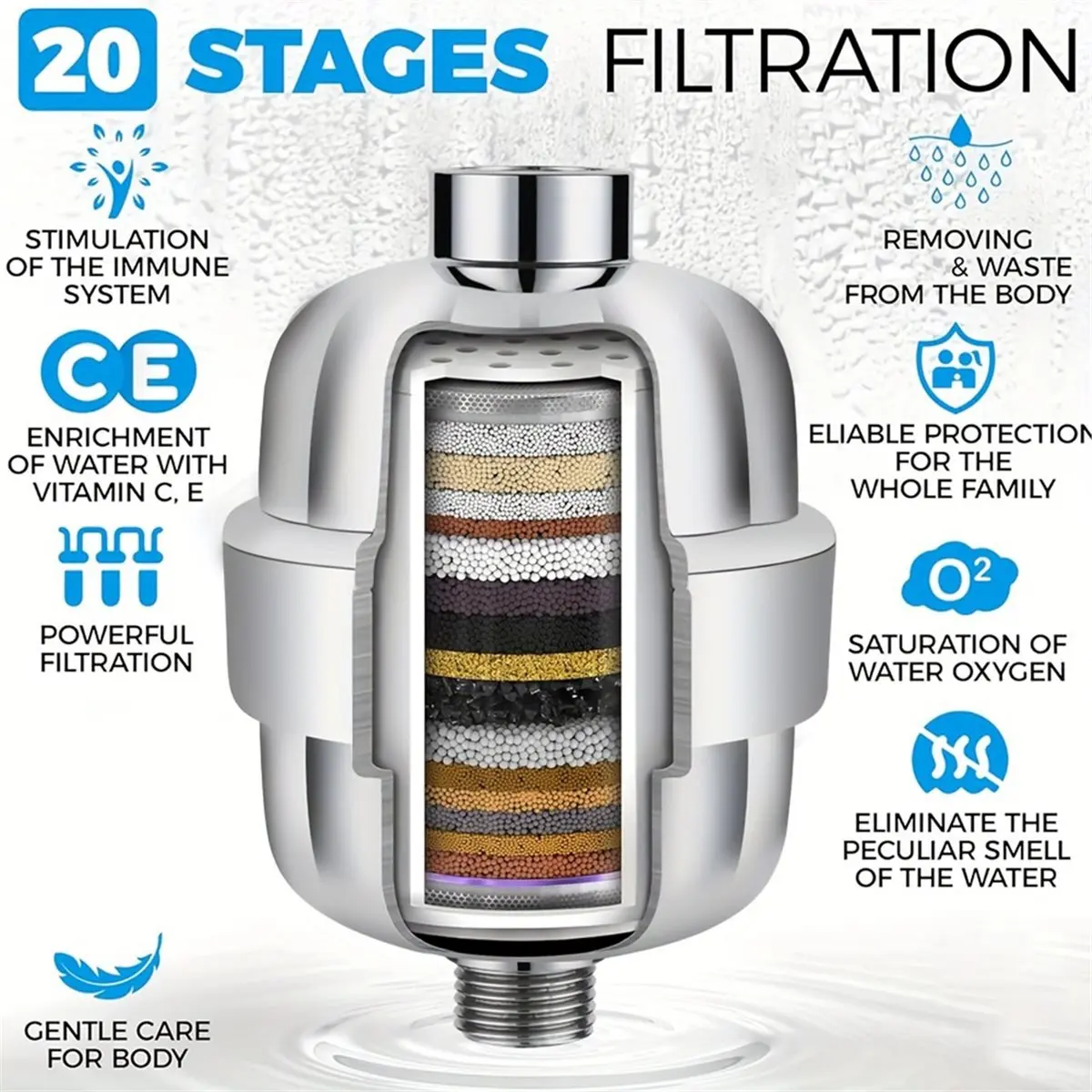 20 STAGES FILTRATION

STIMULATION OF THE IMMUNE SYSTEM

CE

ENRICHMENT OF WATER WITH VITAMIN C, E

POWERFUL FILTRATION

GENTLE CARE FOR BODY

REMOVING & WASTE FROM THE BODY

ELIABLE PROTECTION FOR THE WHOLE FAMILY

$O^2$

SATURATION OF WATER OXYGEN

ELIMINATE THE PECULIAR SMELL OF THE WATER