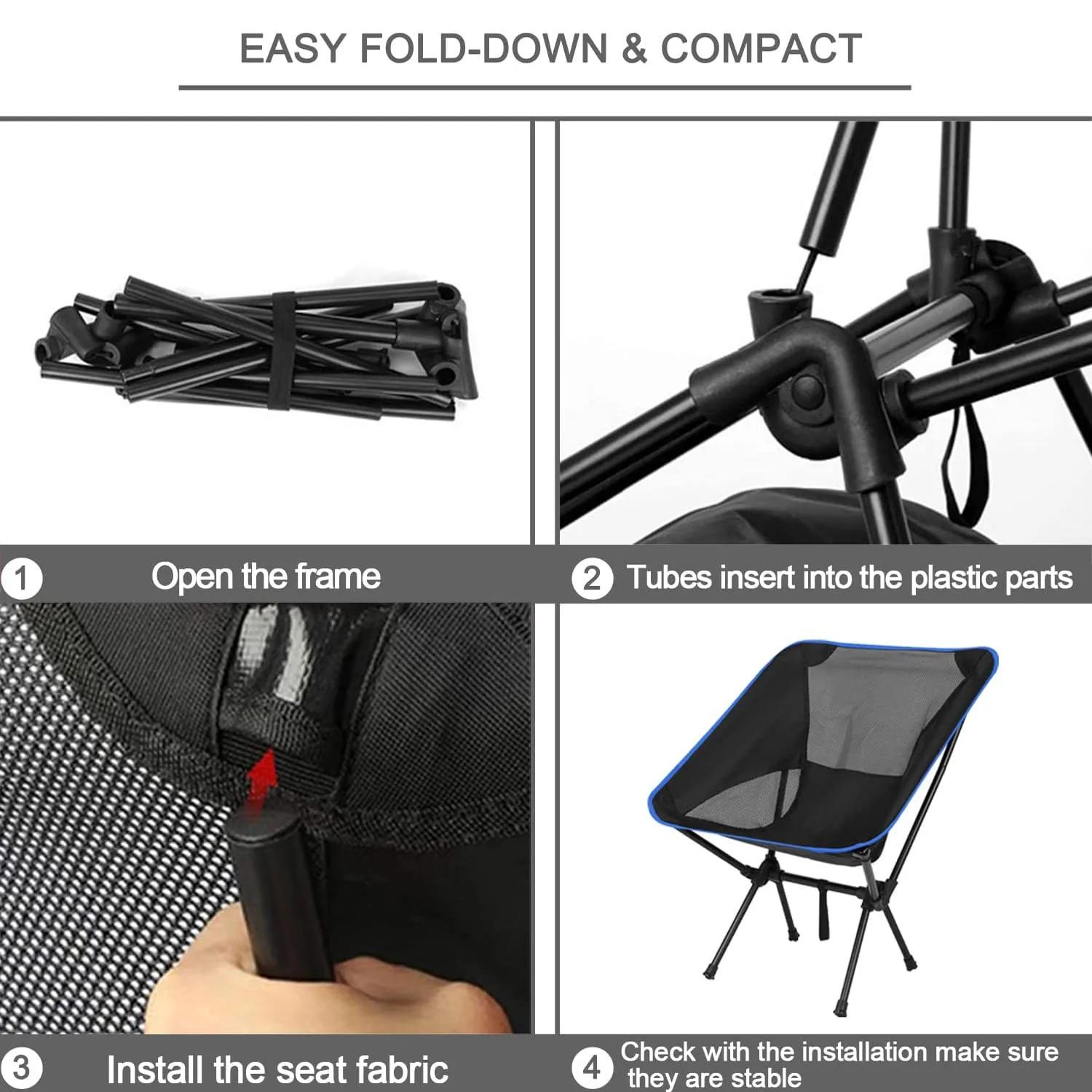 EASY FOLD-DOWN & COMPACT

1 Open the frame

2 Tubes insert into the plastic parts

3 Install the seat fabric

4 Check with the installation make sure they are stable