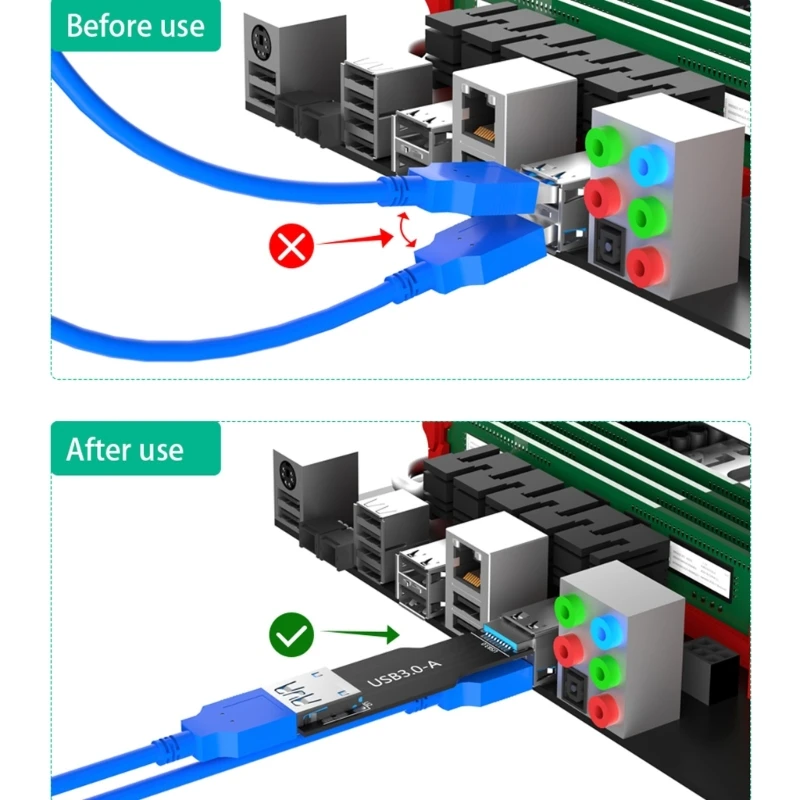 Before use

After use

USB3.0-A