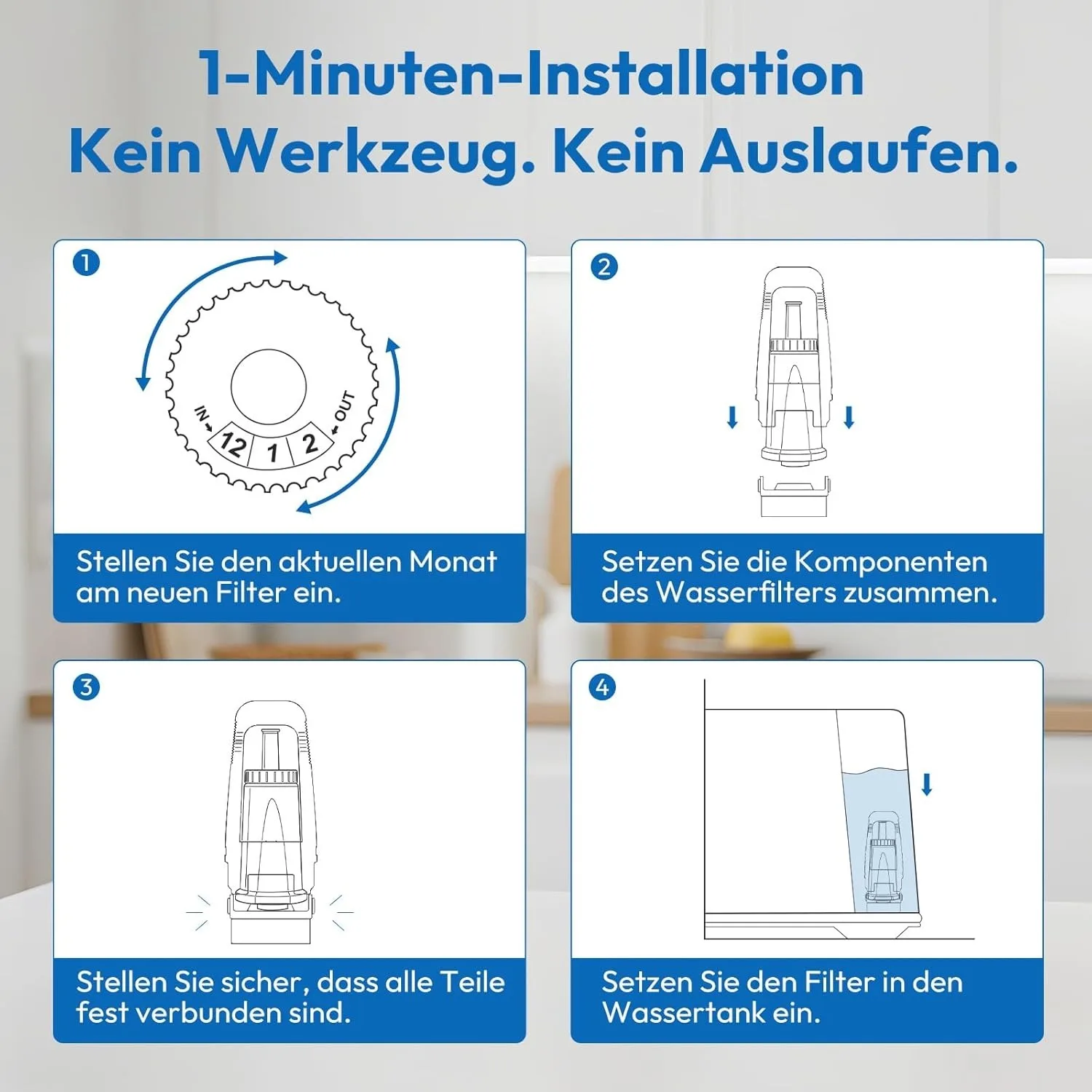 1-Minuten-Installation
Kein Werkzeug. Kein Auslaufen.

1

IN
12
1
2
OUT

Stellen Sie den aktuellen Monat am neuen Filter ein.

2

Setzen Sie die Komponenten des Wasserfilters zusammen.

3

Stellen Sie sicher, dass alle Teile fest verbunden sind.

4

Setzen Sie den Filter in den Wassertank ein.