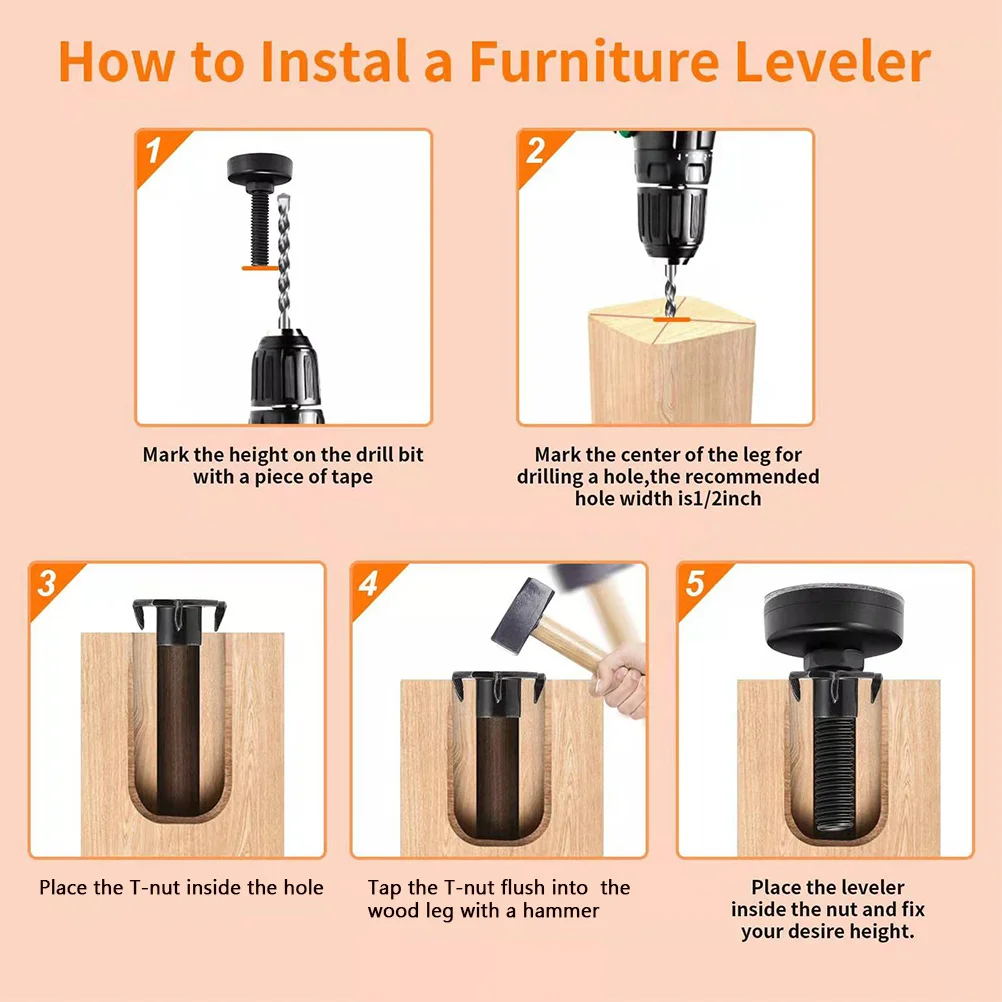 How to Instal a Furniture Leveler

1

Mark the height on the drill bit with a piece of tape

2

Mark the center of the leg for drilling a hole,the recommended hole width is1/2inch

3

Place the T-nut inside the hole

4

Tap the T-nut flush into the wood leg with a hammer

5

Place the leveler inside the nut and fix your desire height.