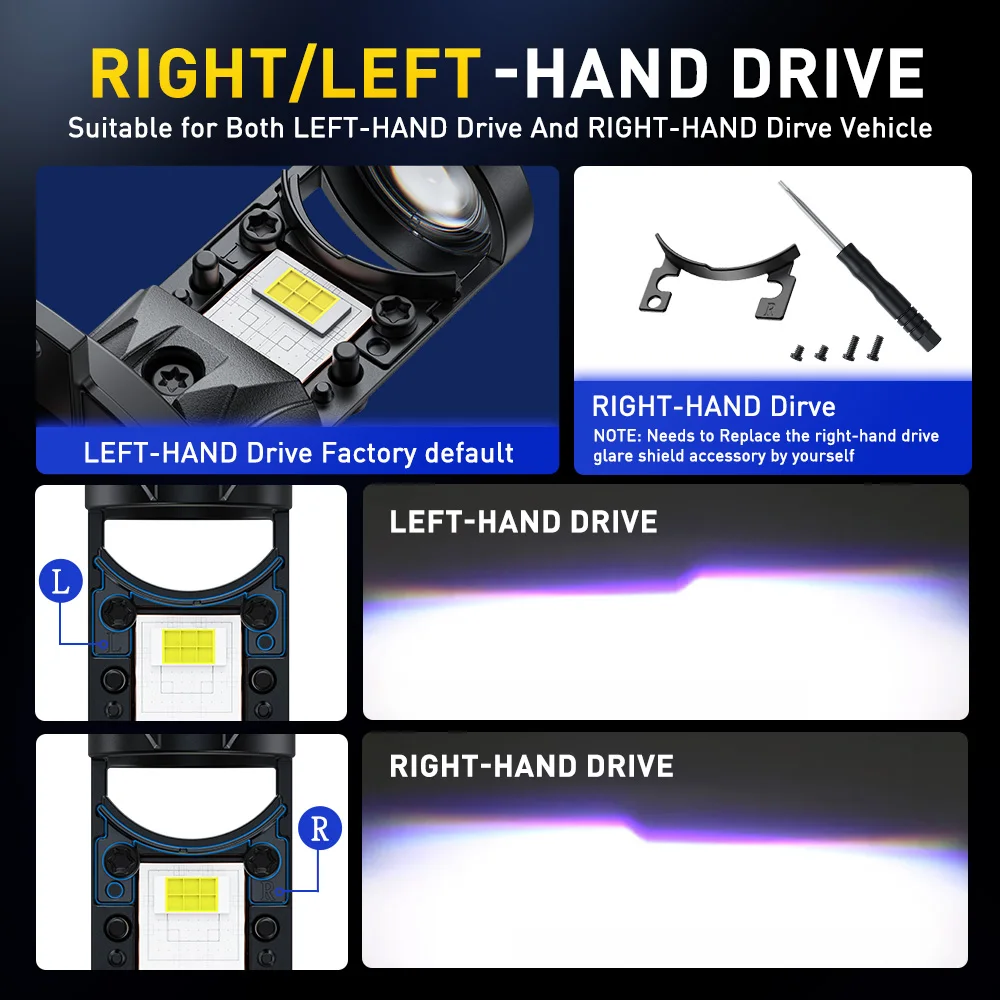 RIGHT/LEFT -HAND DRIVE

Suitable for Both LEFT-HAND Drive And RIGHT-HAND Dirve Vehicle

LEFT-HAND Drive Factory default

R

RIGHT-HAND Dirve

NOTE: Needs to Replace the right-hand drive glare shield accessory by yourself

L

L

LEFT-HAND DRIVE

R

R

RIGHT-HAND DRIVE