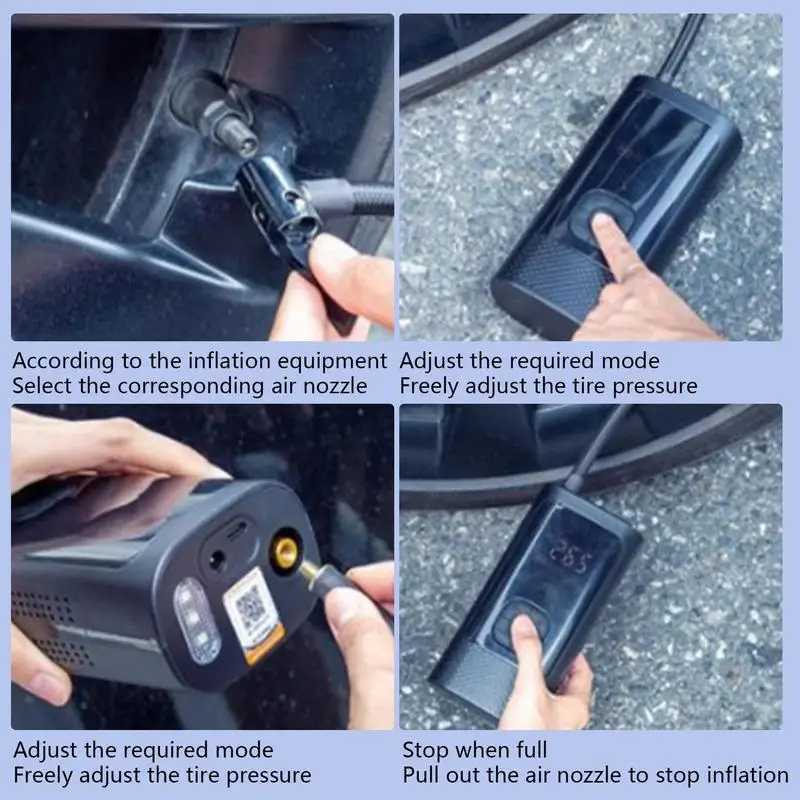 According to the inflation equipment
Select the corresponding air nozzle

Adjust the required mode
Freely adjust the tire pressure

265

Adjust the required mode
Freely adjust the tire pressure

Stop when full
Pull out the air nozzle to stop inflation