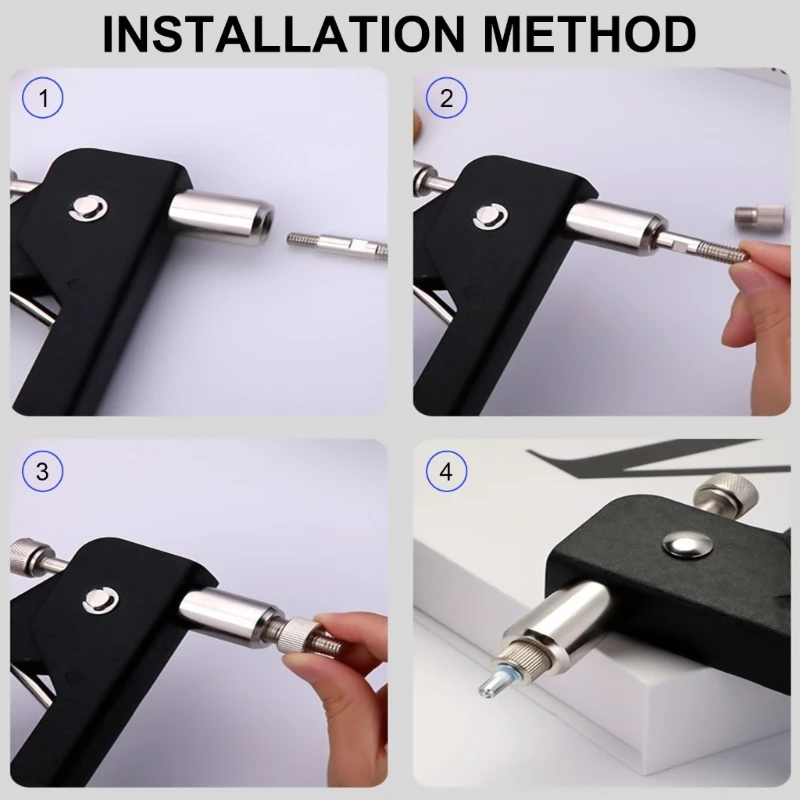 INSTALLATION METHOD

1

2

3

4