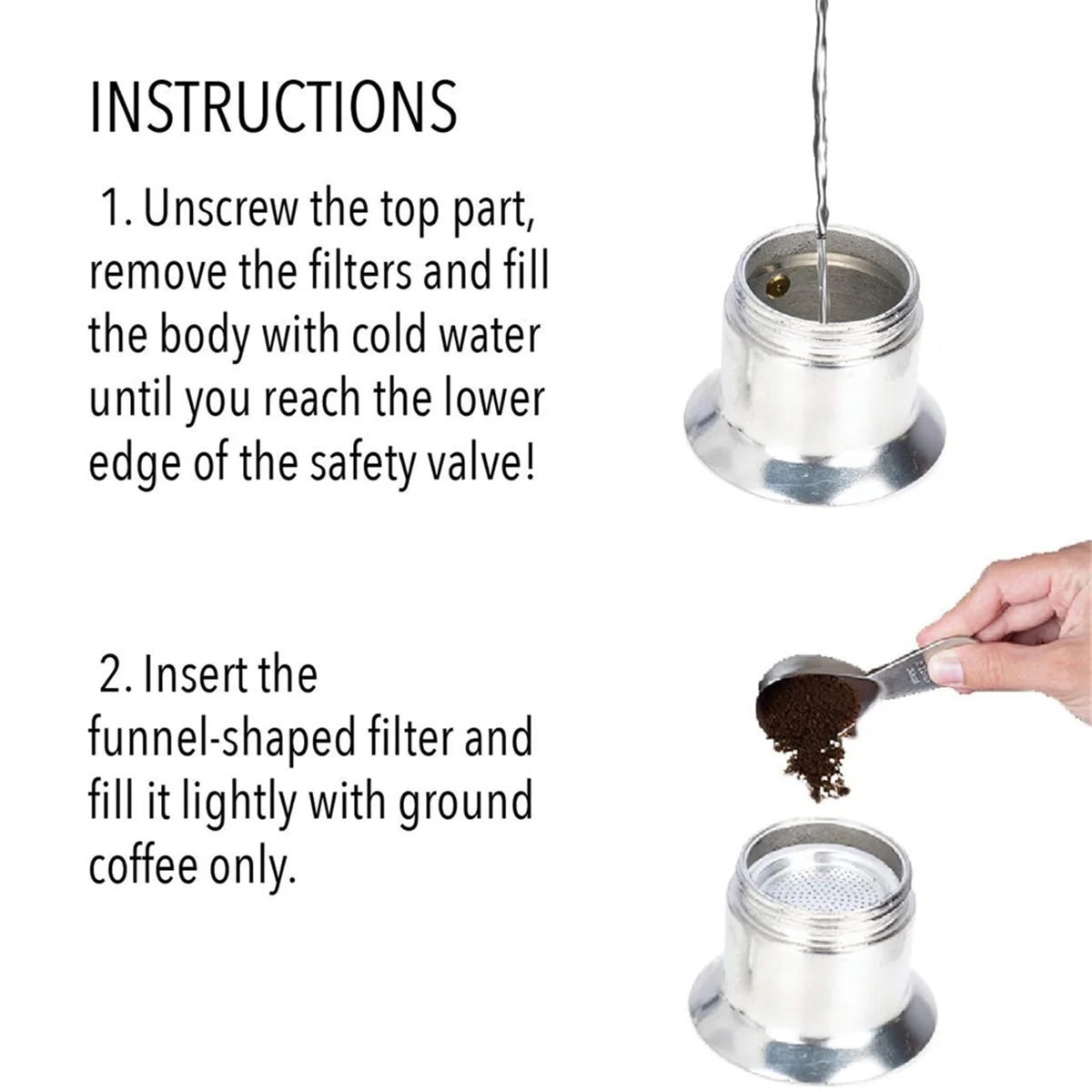 INSTRUCTIONS

1. Unscrew the top part, remove the filters and fill the body with cold water until you reach the lower edge of the safety valve!

2. Insert the funnel-shaped filter and fill it lightly with ground coffee only.