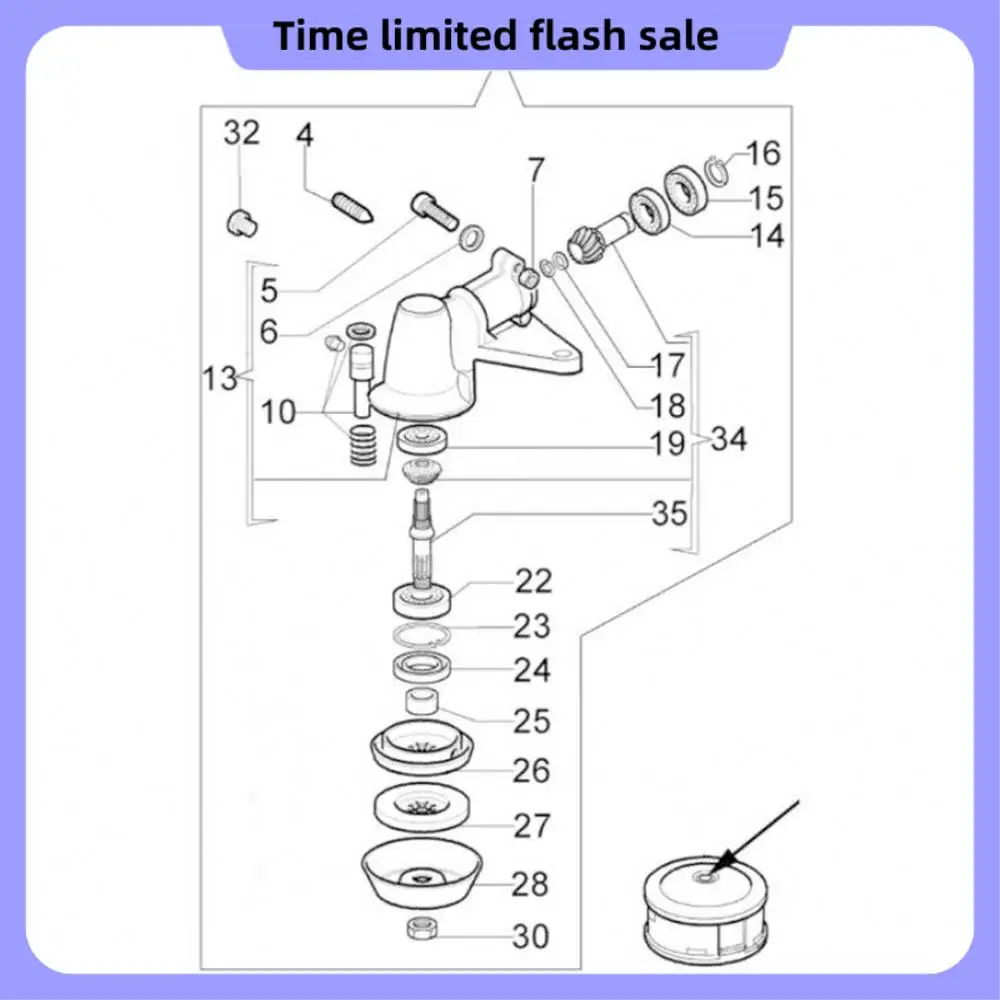 Time limited flash sale

32
4
7
16
15
14
5
6
13
10
17
18
19
34
35
22
23
24
25
26
27
28
30