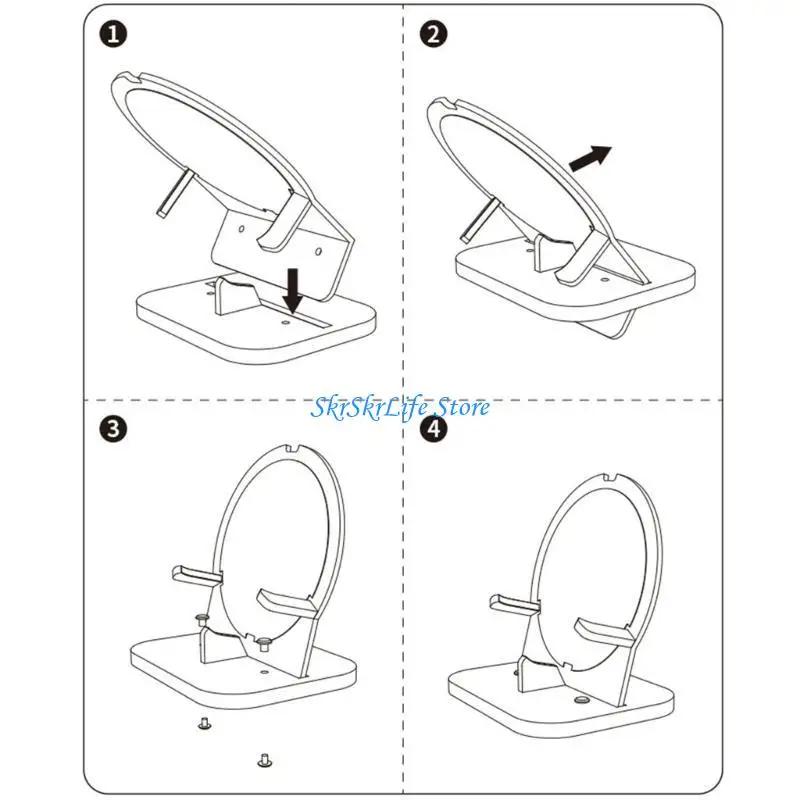 1
2
SkrSkrLife Store
3
4