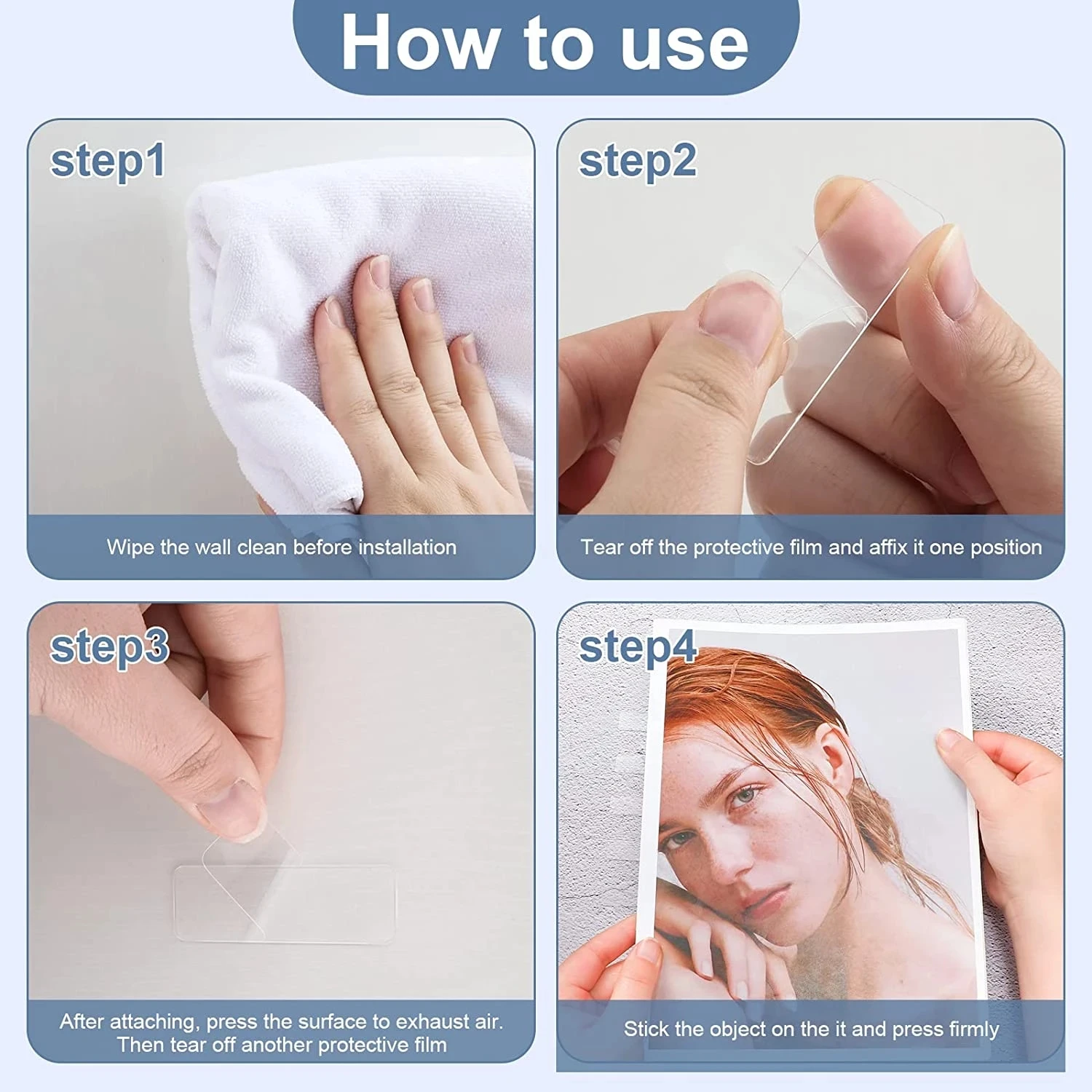 How to use

step1

Wipe the wall clean before installation

step2

Tear off the protective film and affix it one position

step3

After attaching, press the surface to exhaust air. Then tear off another protective film

step4

Stick the object on the it and press firmly