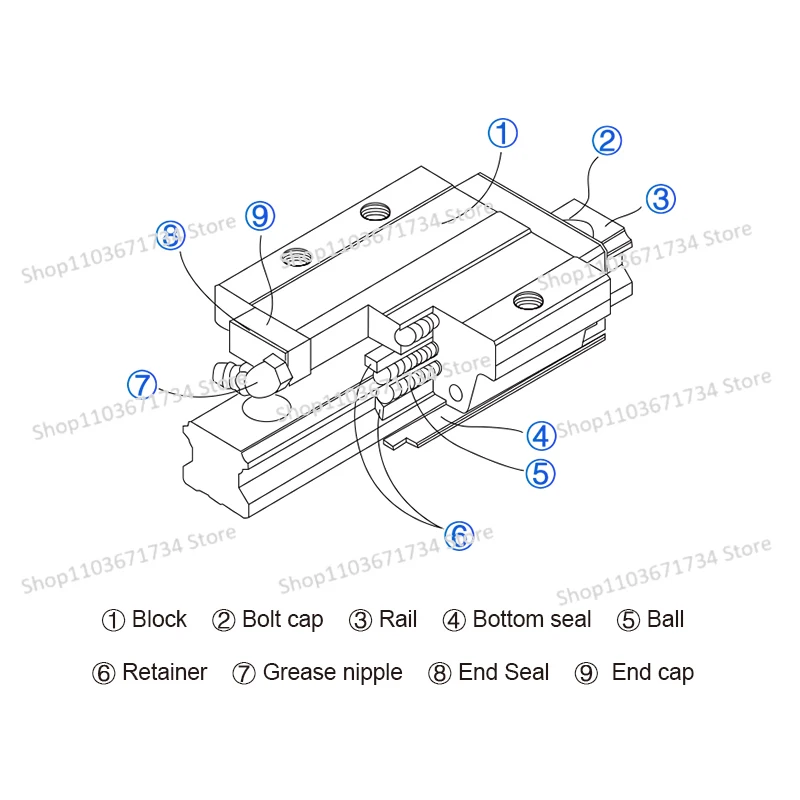 ①
②
③
⑧
⑨
⑦
④
⑤
⑥

Shop1103671734 Store
Shop1103671734 Store
Shop1103671734 Store
Shop1103671734 Store
Shop1103671734 Store
Shop1103671734 Store
Shop1103671734 Store
Shop1103671734 Store
Shop1103671734 Store

① Block ② Bolt cap ③ Rail ④ Bottom seal ⑤ Ball

⑥ Retainer ⑦ Grease nipple ⑧ End Seal ⑨ End cap