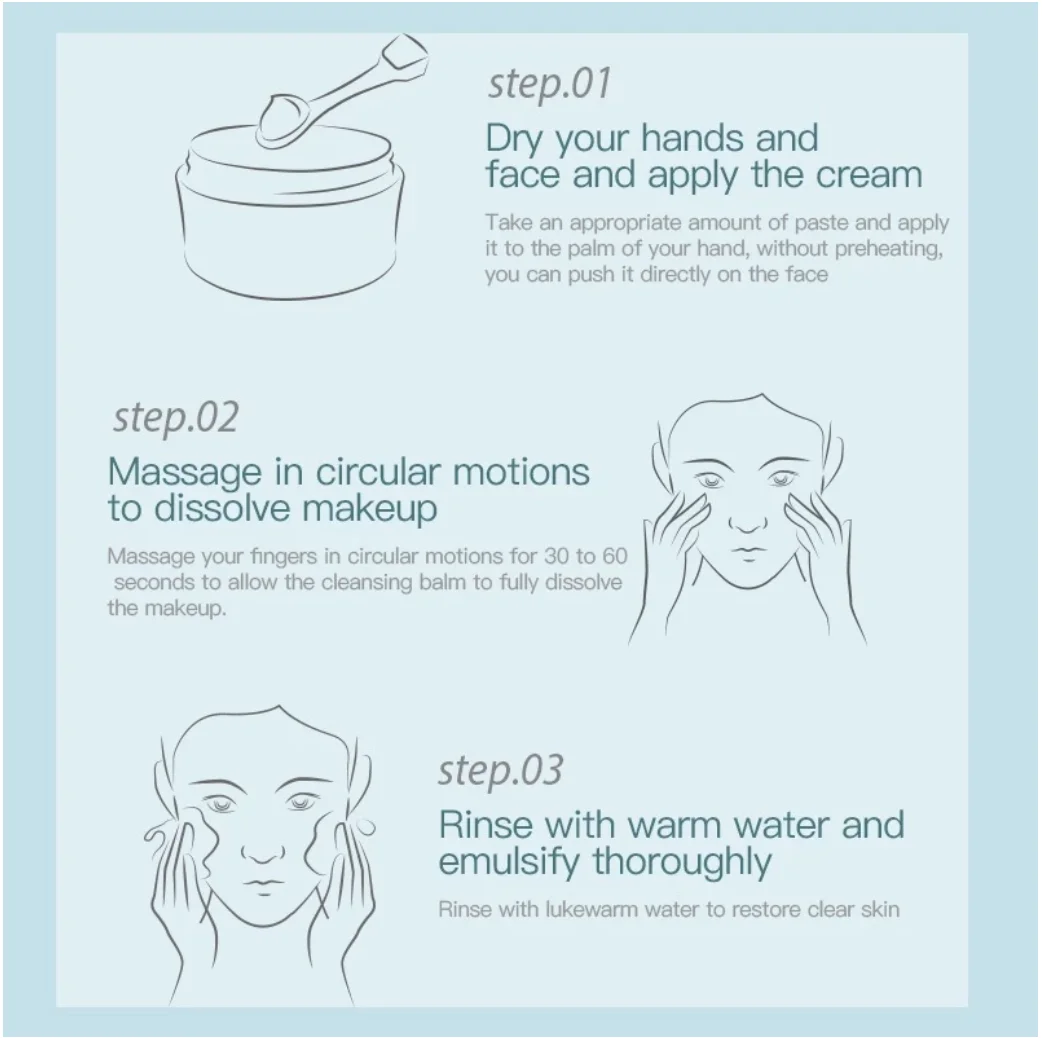 step.01

Dry your hands and face and apply the cream

Take an appropriate amount of paste and apply it to the palm of your hand, without preheating, you can push it directly on the face

step.02

Massage in circular motions to dissolve makeup

Massage your fingers in circular motions for 30 to 60 seconds to allow the cleansing balm to fully dissolve the makeup.

step.03

Rinse with warm water and emulsify thoroughly

Rinse with lukewarm water to restore clear skin