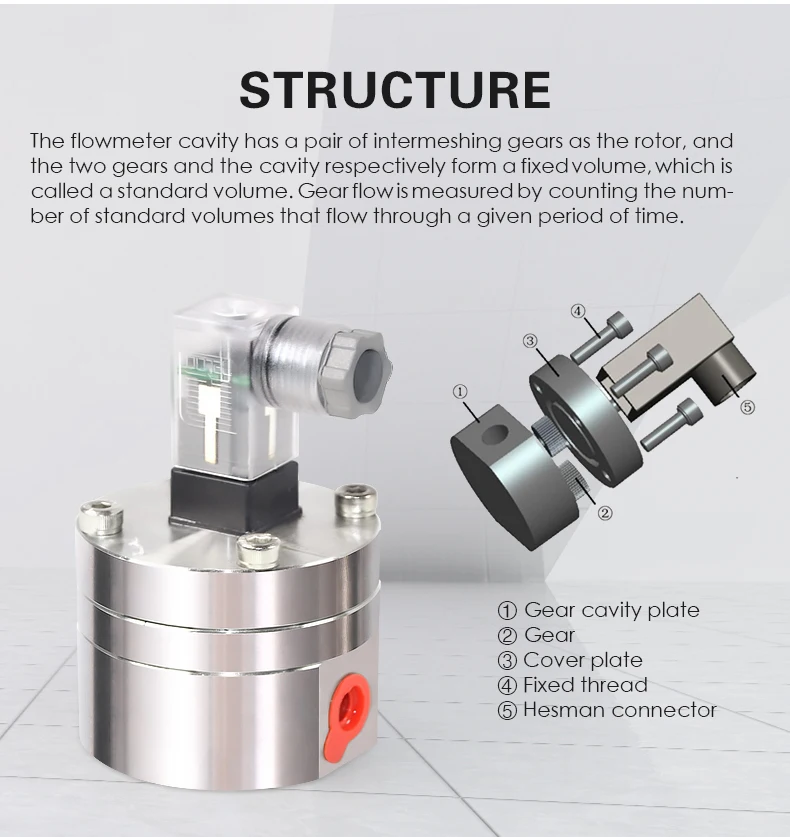 STRUCTURE

The flowmeter cavity has a pair of intermeshing gears as the rotor, and the two gears and the cavity respectively form a fixed volume, which is called a standard volume. Gear flow is measured by counting the number of standard volumes that flow through a given period of time.

④
③
①
⑤
②

① Gear cavity plate
② Gear
③ Cover plate
④ Fixed thread
⑤ Hesman connector