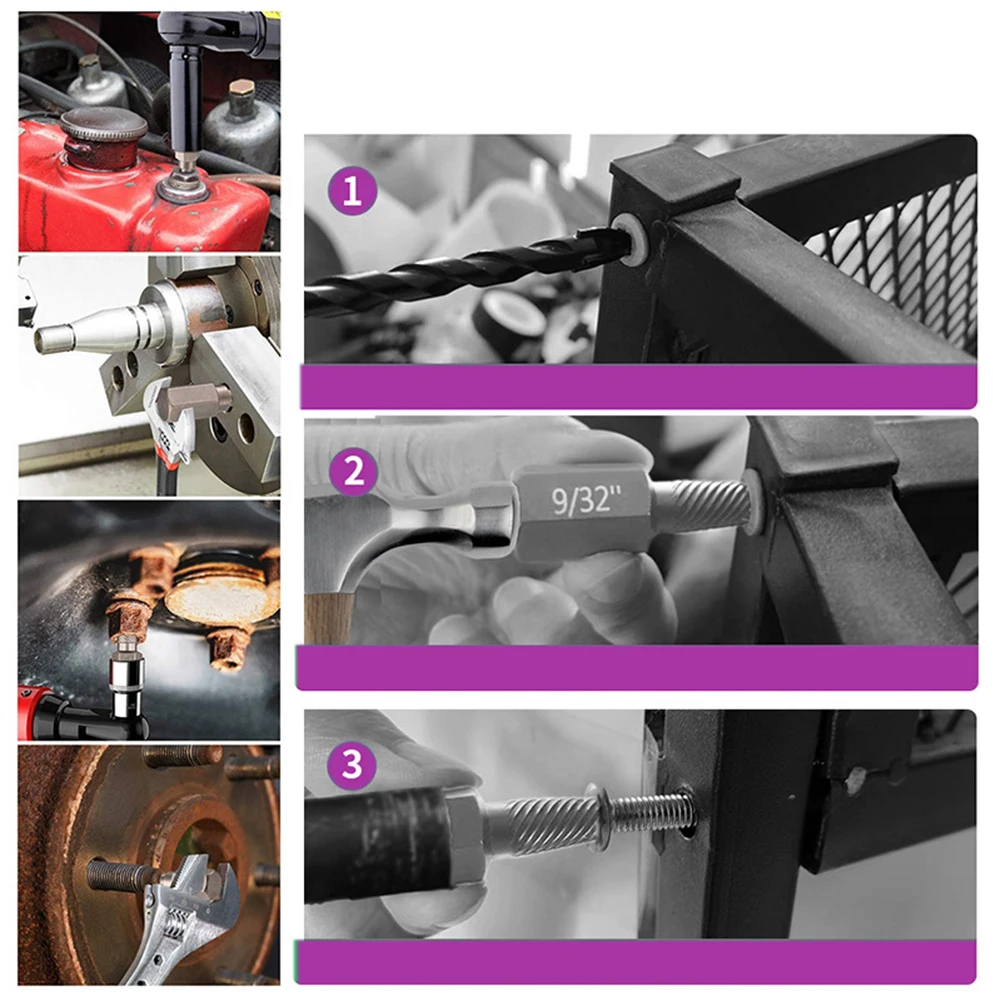 1

2

9/32"

3