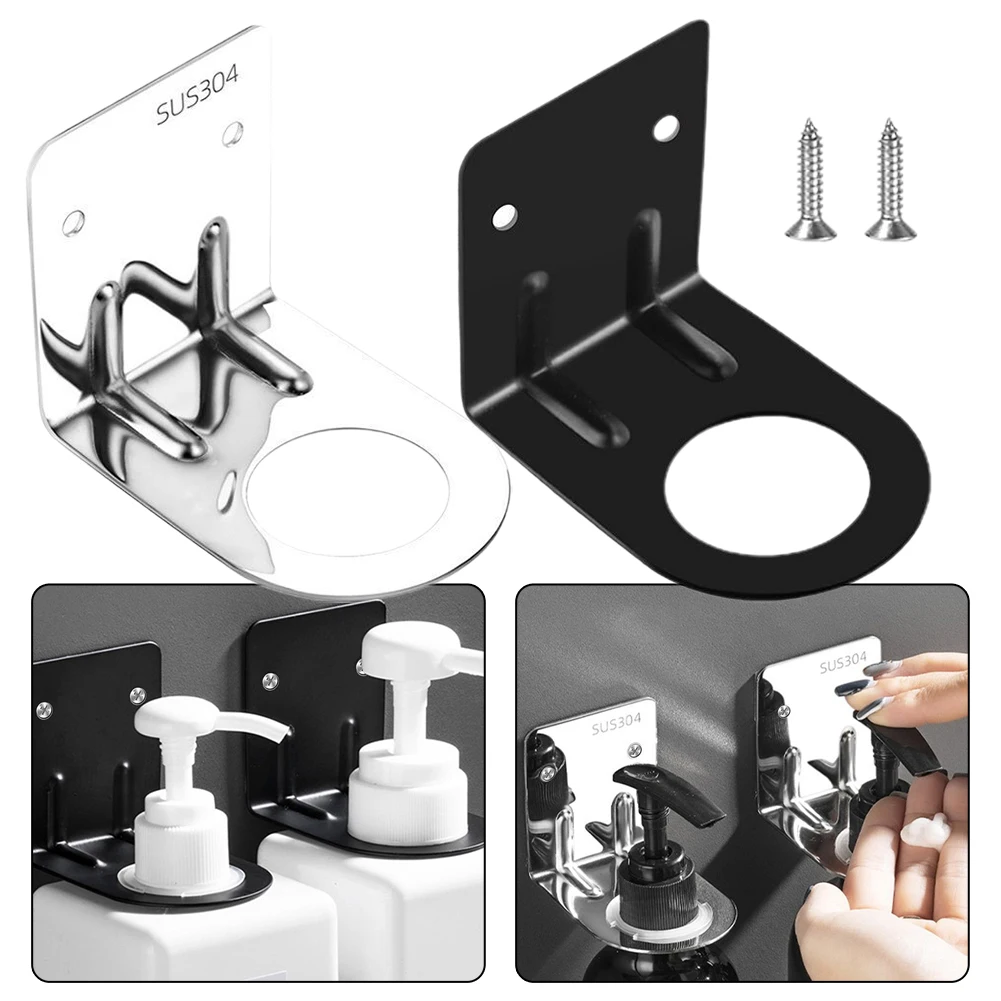 SUS304

SUS304

SUS304