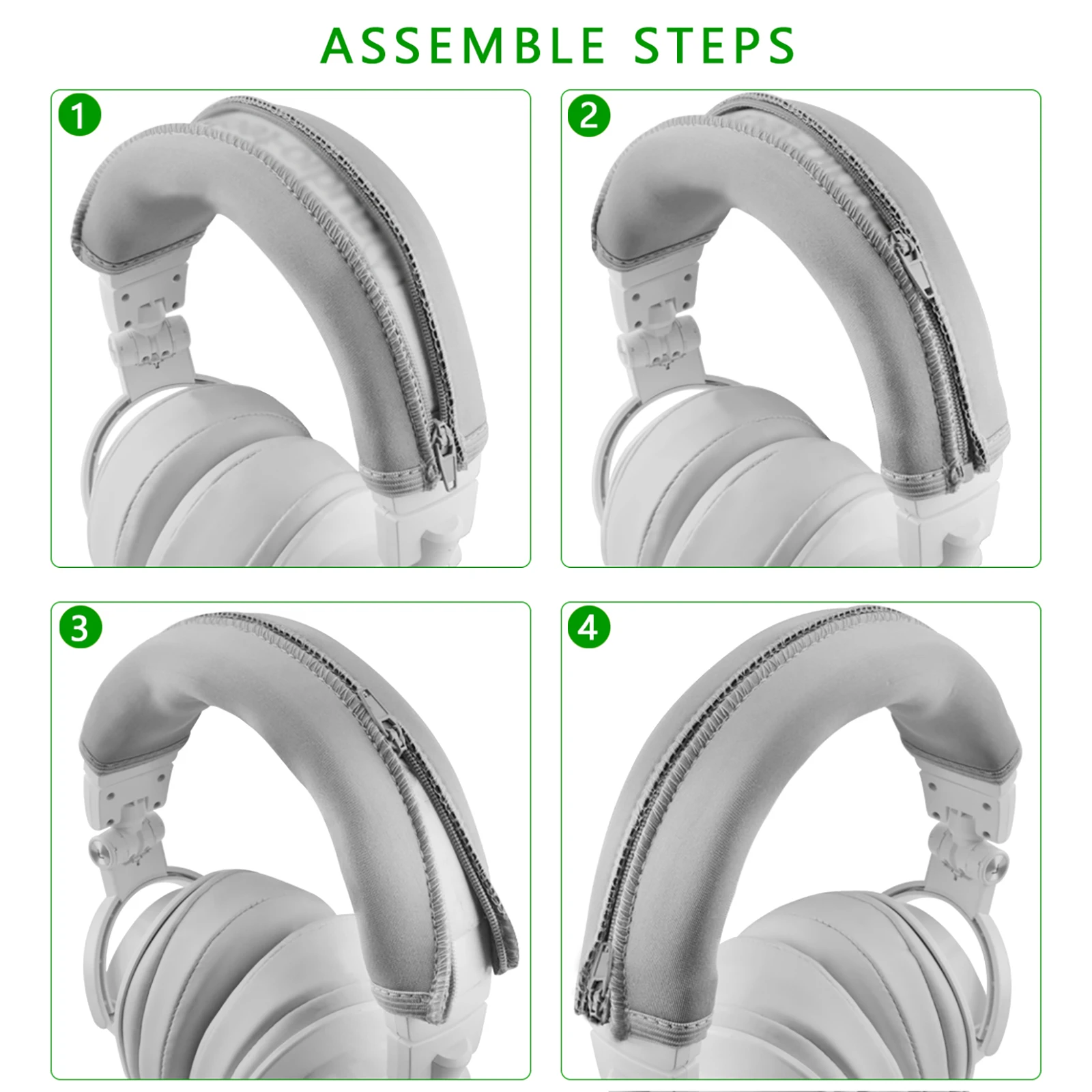 ASSEMBLE STEPS

1

2

3

4