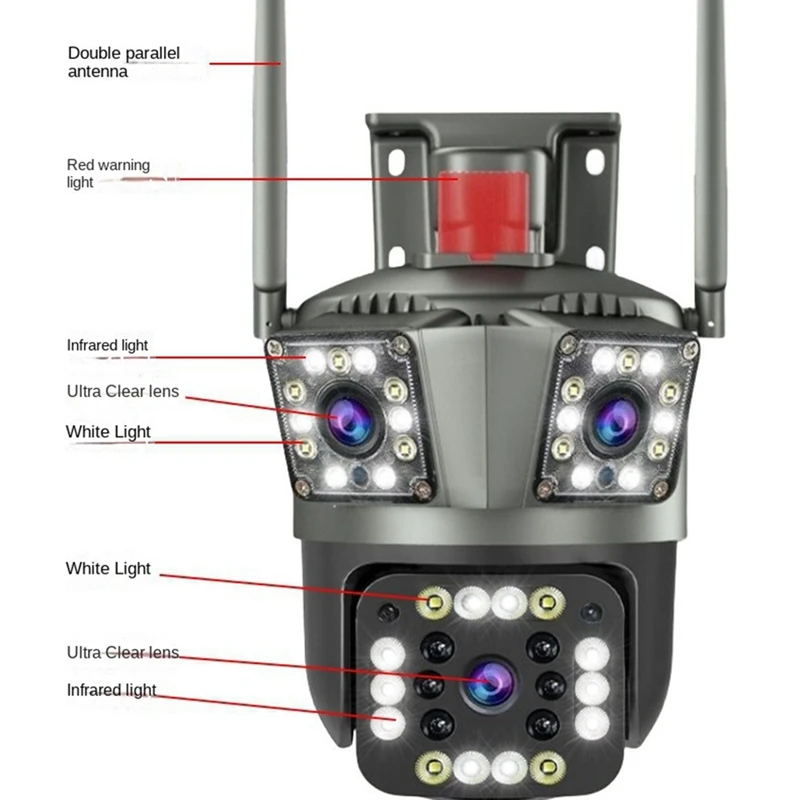 Double parallel antenna

Red warning light

Infrared light

Ultra Clear lens

White Light

White Light

Ultra Clear lens

Infrared light