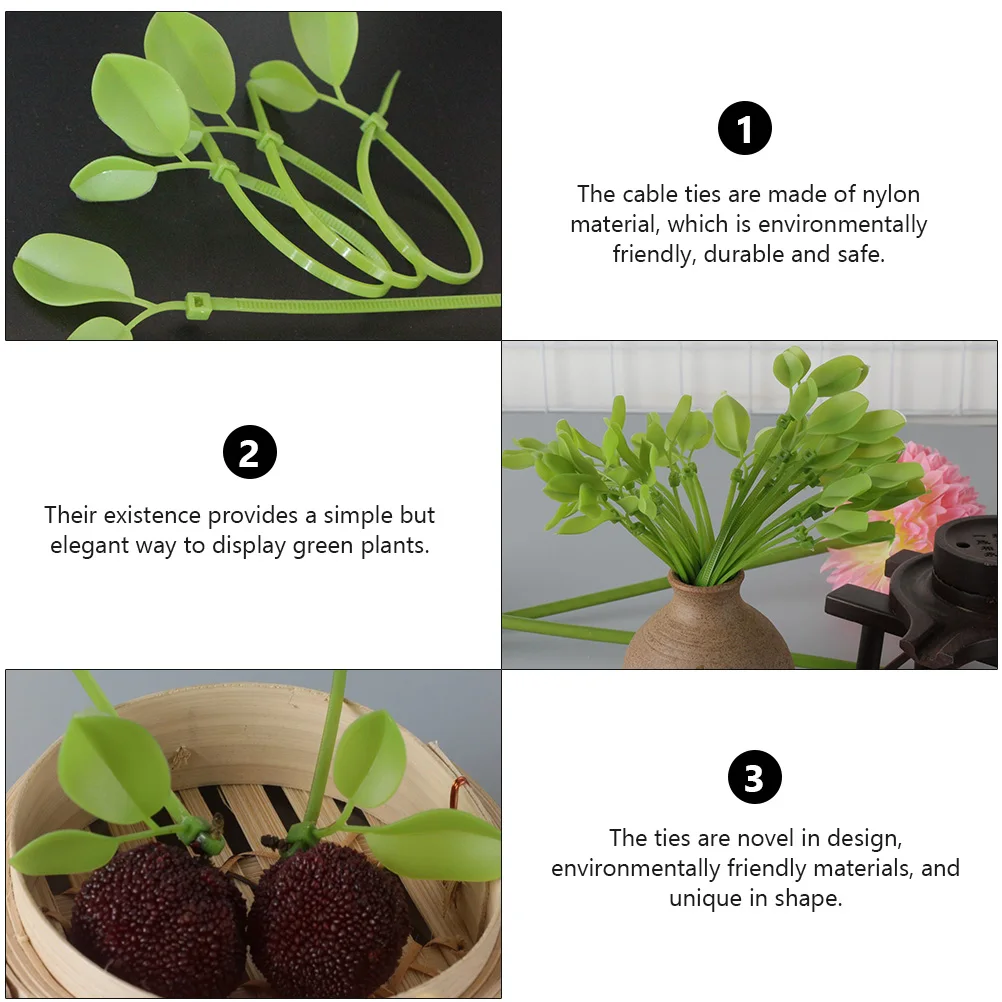 1

The cable ties are made of nylon material, which is environmentally friendly, durable and safe.

2

Their existence provides a simple but elegant way to display green plants.

3

The ties are novel in design, environmentally friendly materials, and unique in shape.