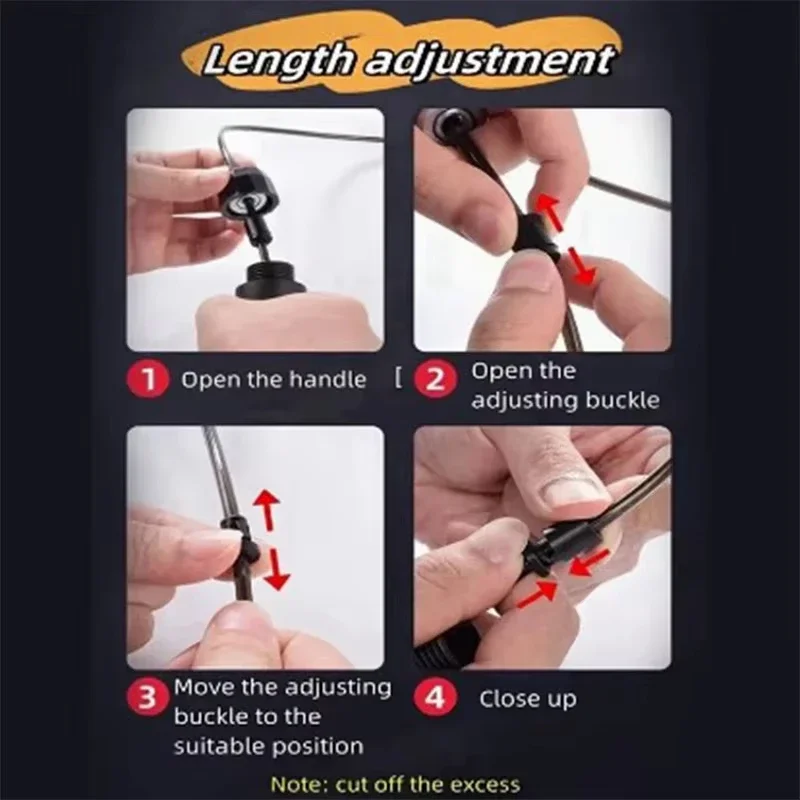 Length adjustment

1 Open the handle

[ 2 Open the adjusting buckle

3 Move the adjusting buckle to the suitable position

4 Close up

Note: cut off the excess