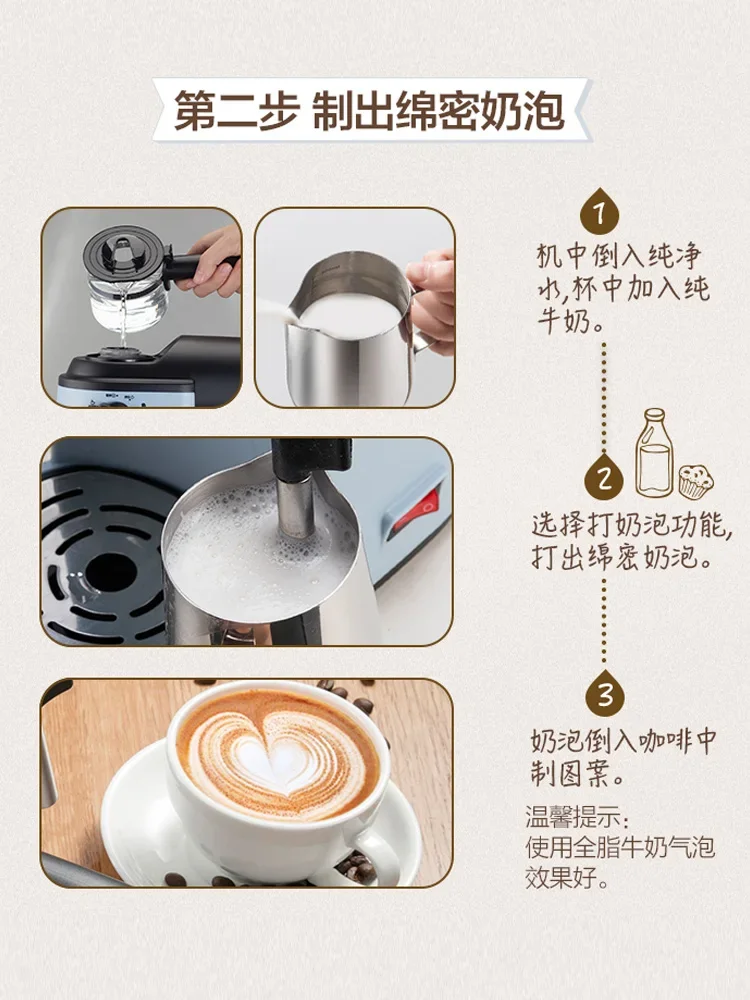 第二步 制出绵密奶泡

1
机中倒入纯净水,杯中加入纯牛奶。

2
选择打奶泡功能,打出绵密奶泡。

3
奶泡倒入咖啡中制图案。

温馨提示:
使用全脂牛奶气泡效果好。