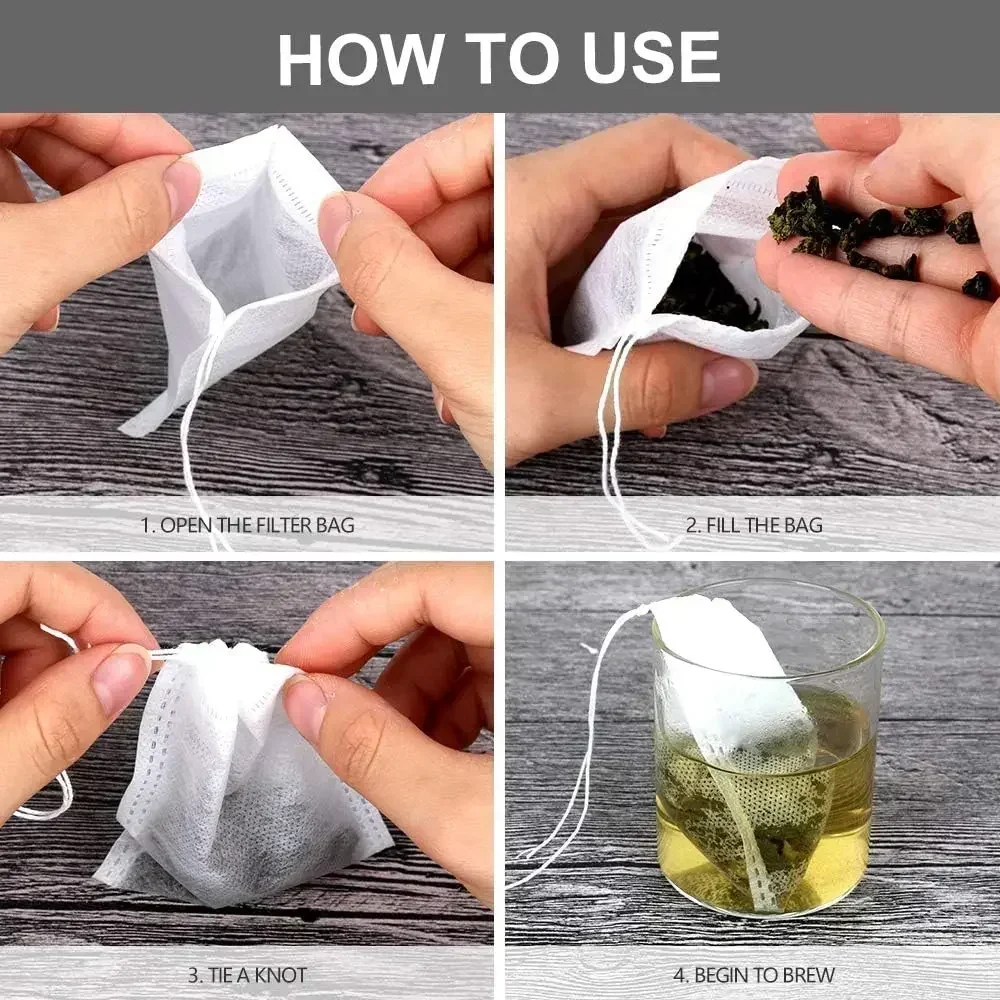 HOW TO USE

1. OPEN THE FILTER BAG

2. FILL THE BAG

3. TIE A KNOT

4. BEGIN TO BREW