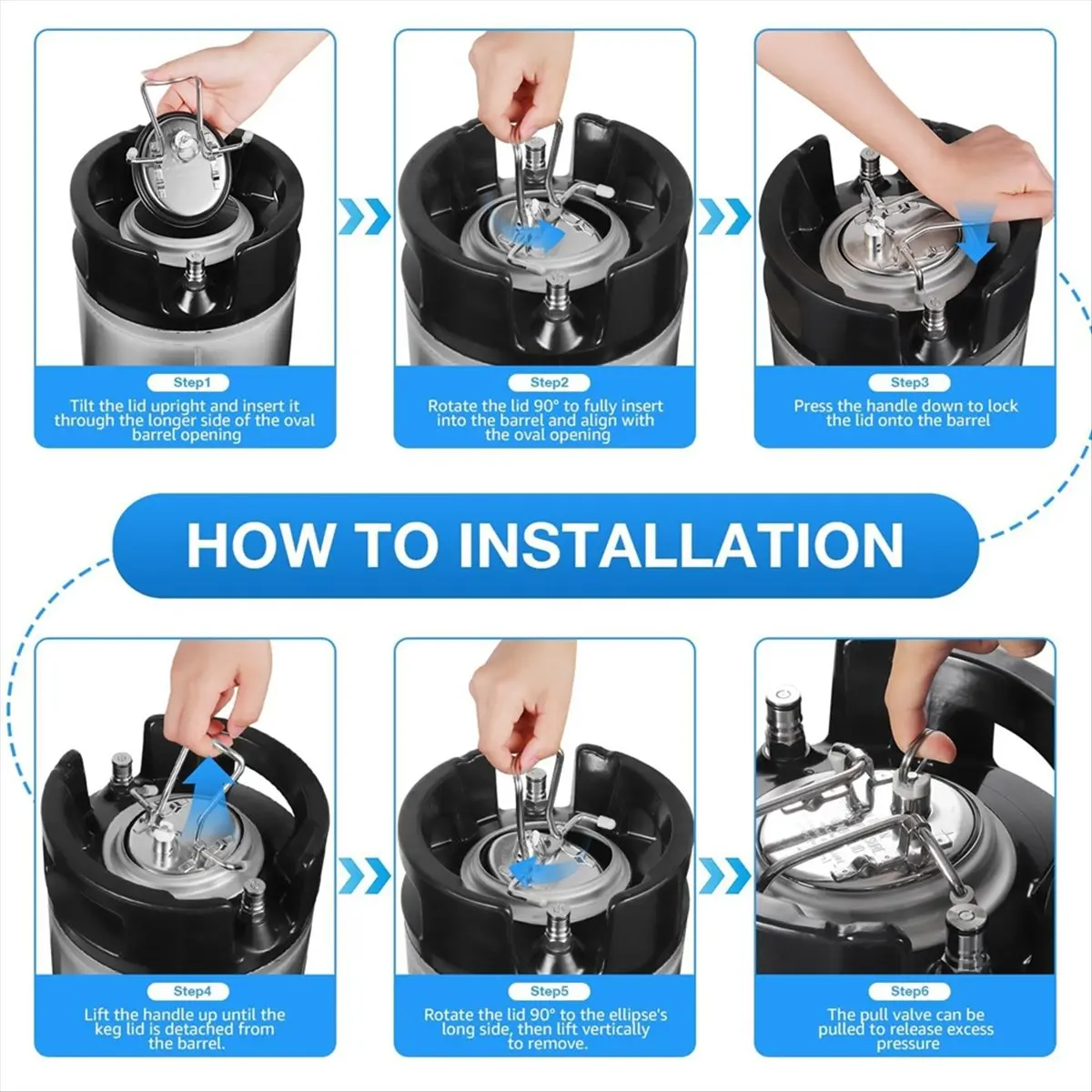 Step1
Tilt the lid upright and insert it through the longer side of the oval barrel opening

Step2
Rotate the lid 90° to fully insert into the barrel and align with the oval opening

Step3
Press the handle down to lock the lid onto the barrel

HOW TO INSTALLATION

Step4
Lift the handle up until the keg lid is detached from the barrel.

Step5
Rotate the lid 90° to the ellipse's long side, then lift vertically to remove.

Step6
The pull valve can be pulled to release excess pressure