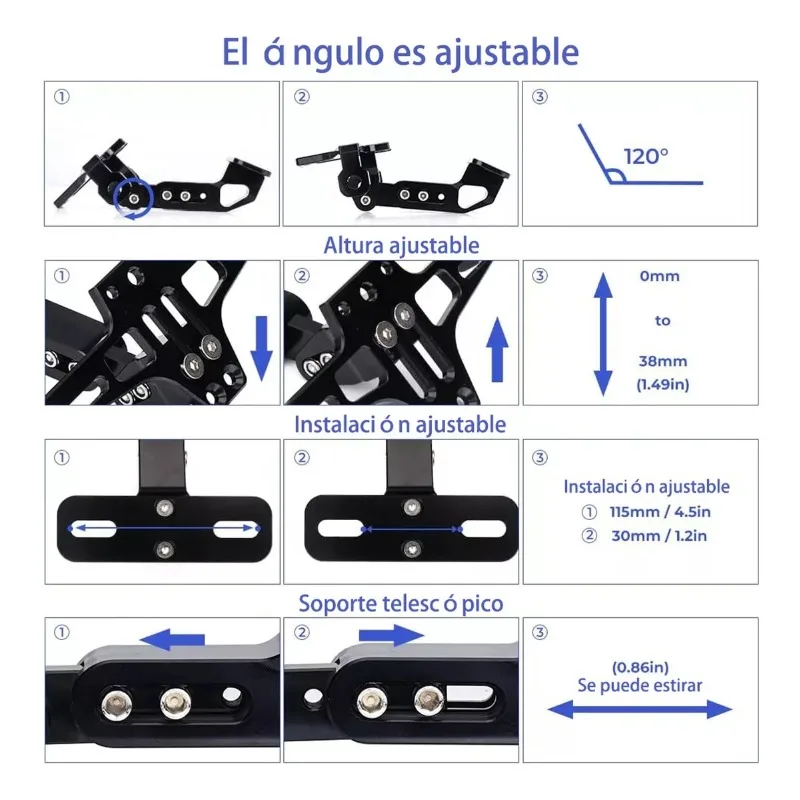 El á ngulo es ajustable

①

②

③

120°

Altura ajustable

①

②

③

0mm

to

38mm
(1.49in)

Instalaci ó n ajustable

①

②

③

Instalaci ó n ajustable
① 115mm / 4.5in
② 30mm / 1.2in

Soporte telesc ó pico

①

②

③

(0.86in)
Se puede estirar