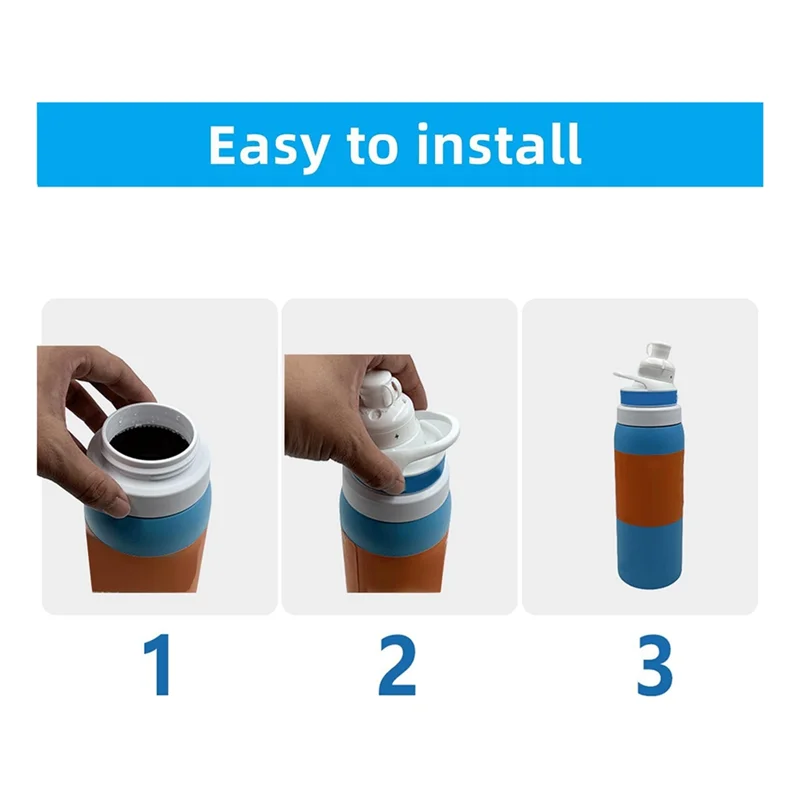 Easy to install

1

2

3