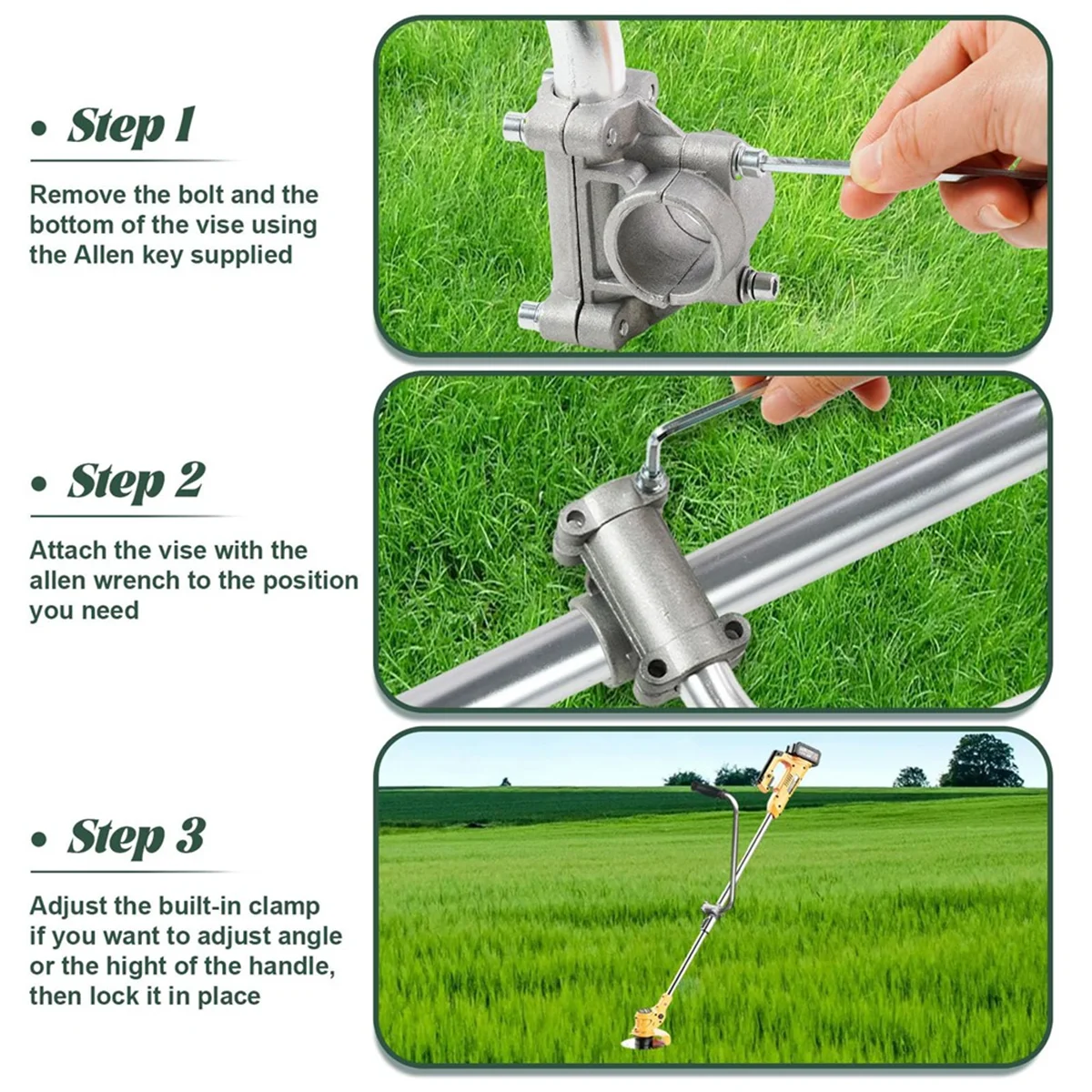 • Step 1

Remove the bolt and the bottom of the vise using the Allen key supplied

• Step 2

Attach the vise with the allen wrench to the position you need

• Step 3

Adjust the built-in clamp if you want to adjust angle or the hight of the handle, then lock it in place