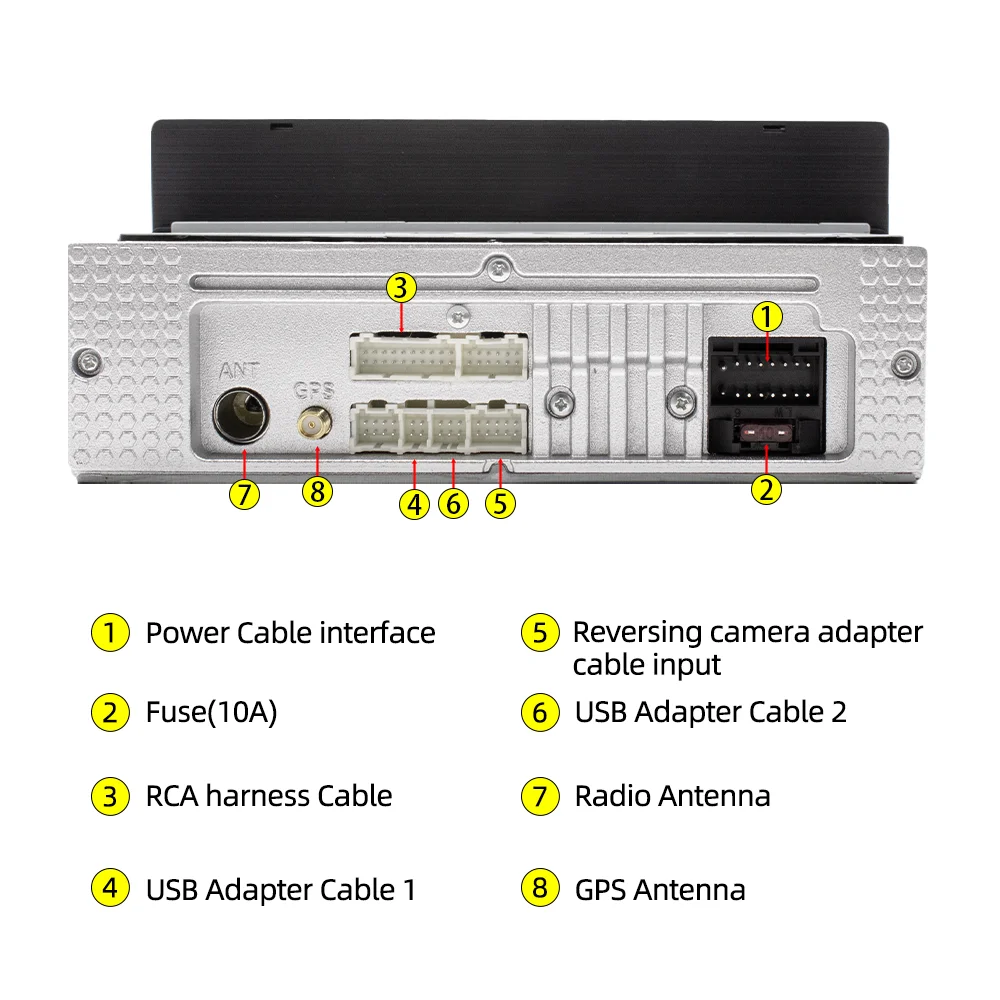 3
1
ANT
GPS
7
8
4
6
5
2

1 Power Cable interface
2 Fuse(10A)
3 RCA harness Cable
4 USB Adapter Cable 1

5 Reversing camera adapter cable input
6 USB Adapter Cable 2
7 Radio Antenna
8 GPS Antenna