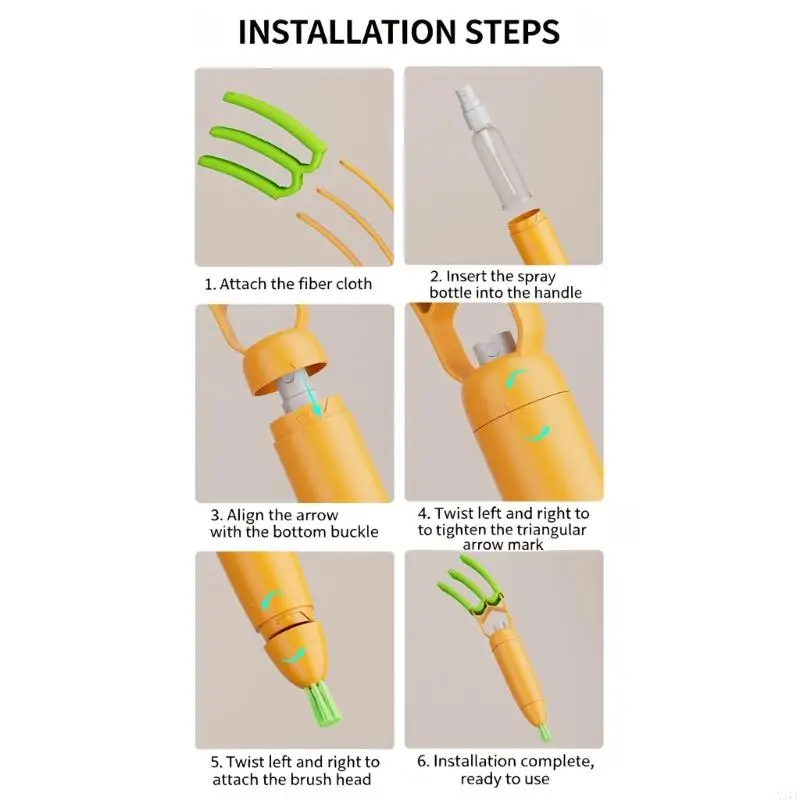 INSTALLATION STEPS

1. Attach the fiber cloth

2. Insert the spray bottle into the handle

3. Align the arrow with the bottom buckle

4. Twist left and right to to tighten the triangular arrow mark

5. Twist left and right to attach the brush head

6. Installation complete, ready to use