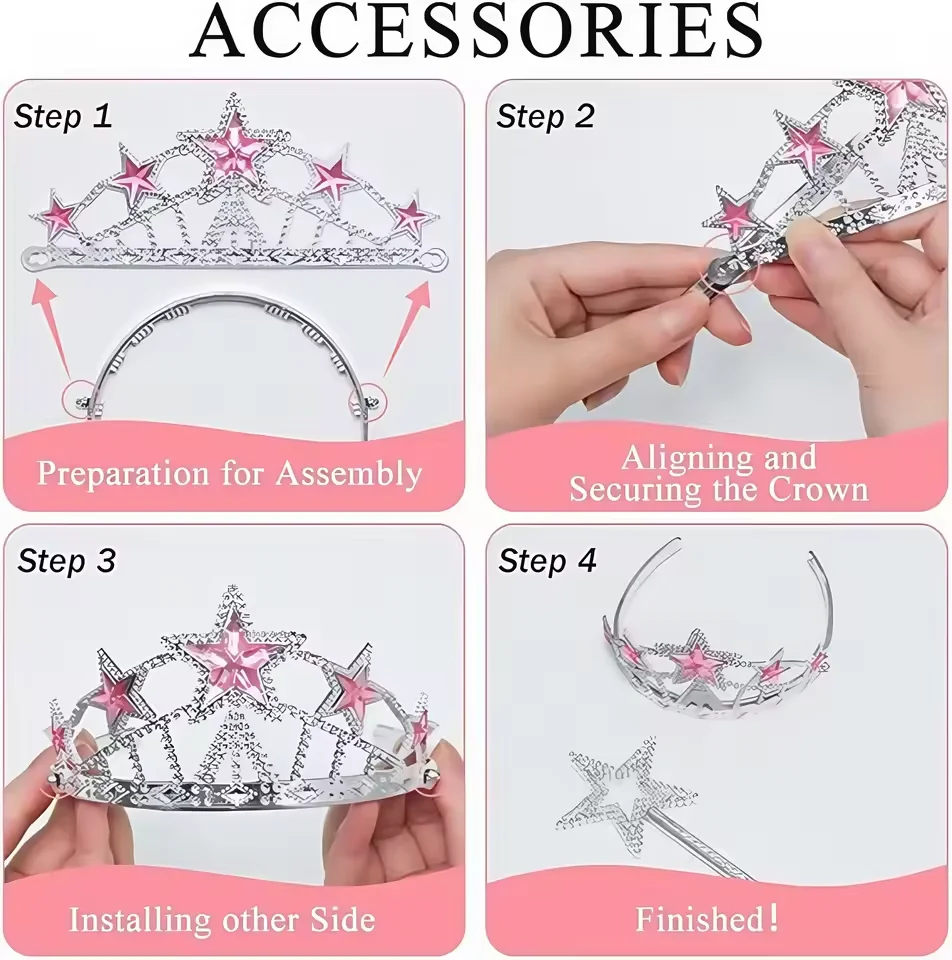 ACCESSORIES

Step 1

Preparation for Assembly

Step 2

Aligning and Securing the Crown

Step 3

Installing other Side

Step 4

Finished!