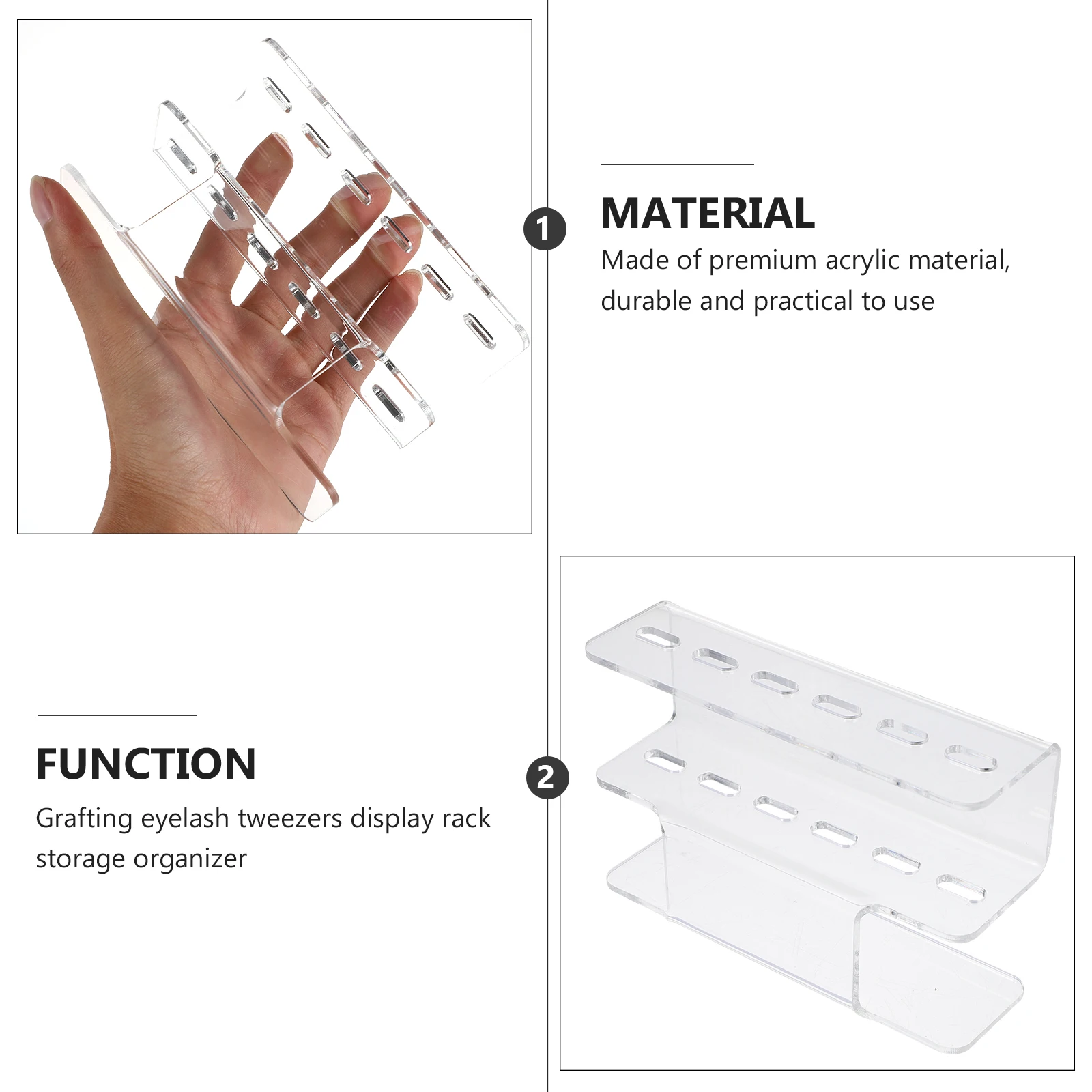 1

MATERIAL

Made of premium acrylic material, durable and practical to use

FUNCTION

Grafting eyelash tweezers display rack storage organizer

2