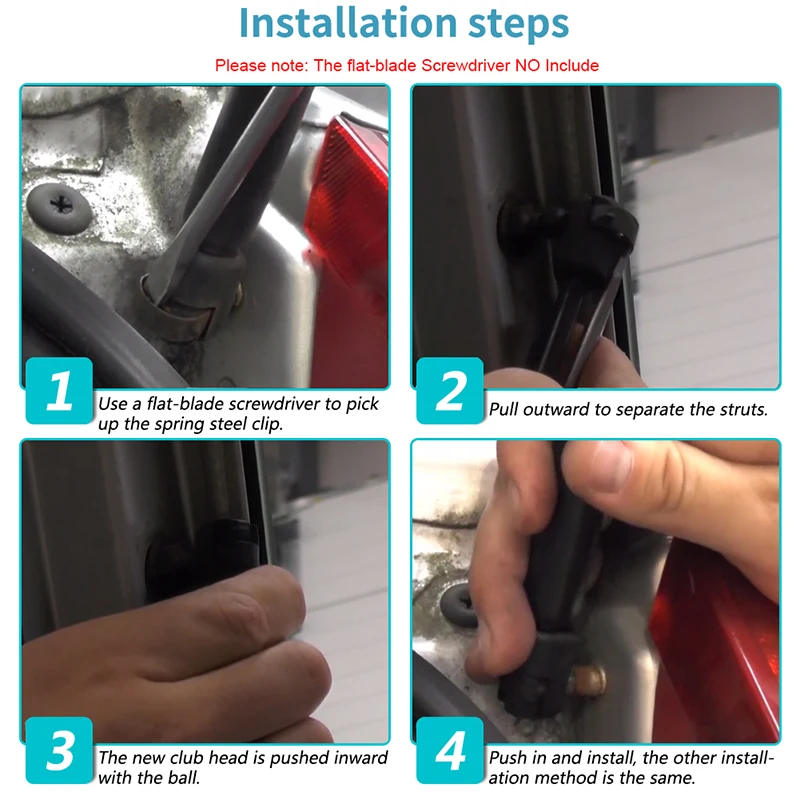 Installation steps

Please note: The flat-blade Screwdriver NO Include

1
Use a flat-blade screwdriver to pick up the spring steel clip.

2
Pull outward to separate the struts.

3
The new club head is pushed inward with the ball.

4
Push in and install, the other installation method is the same.