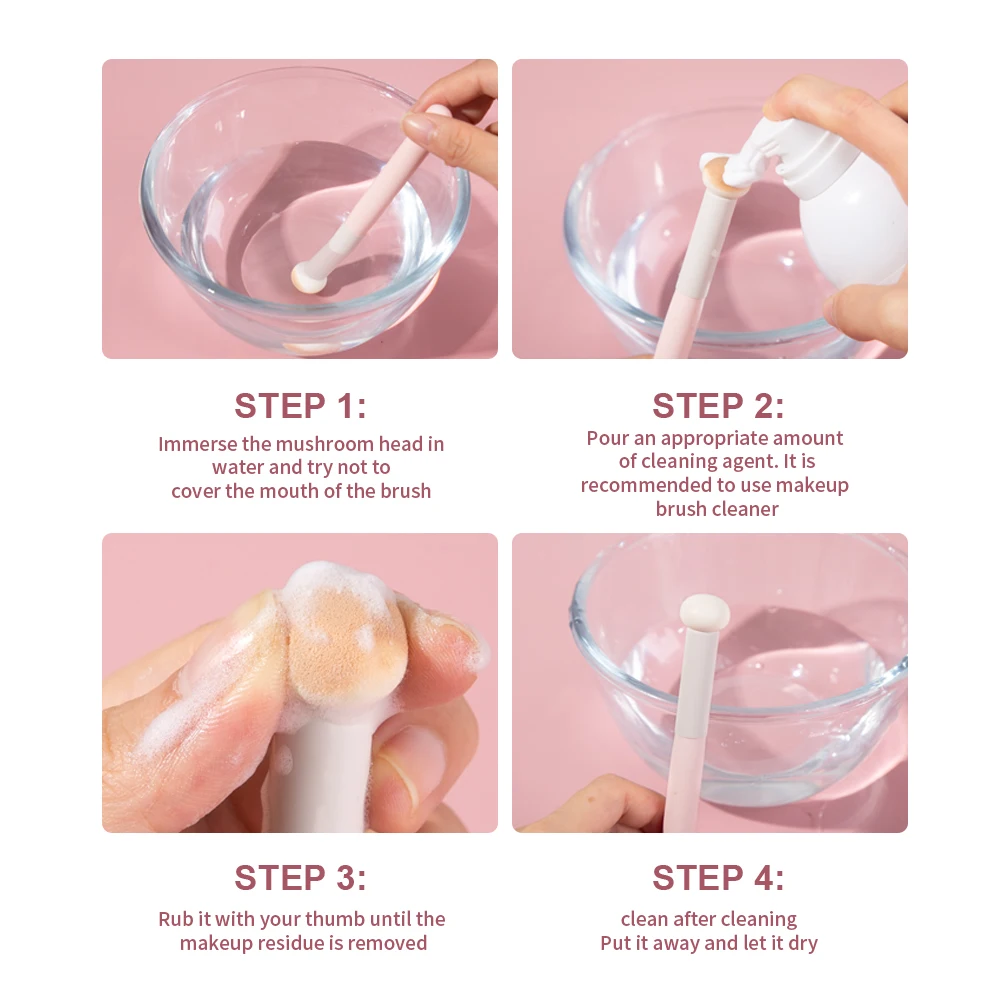 STEP 1:
Immerse the mushroom head in water and try not to cover the mouth of the brush

STEP 2:
Pour an appropriate amount of cleaning agent. It is recommended to use makeup brush cleaner

STEP 3:
Rub it with your thumb until the makeup residue is removed

STEP 4:
clean after cleaning
Put it away and let it dry