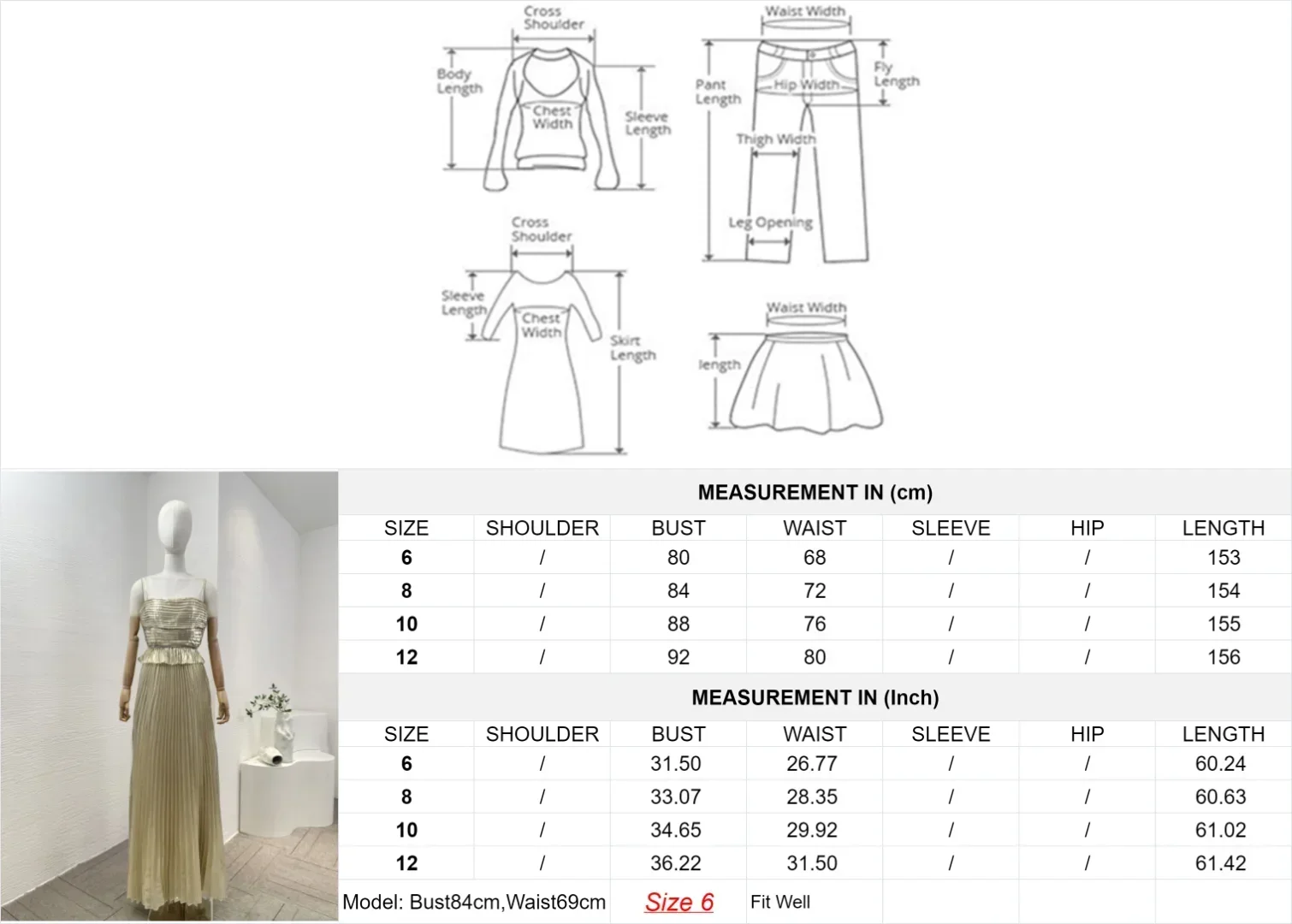 Cross Shoulder

Body Length

Chest Width

Sleeve Length

Waist Width

Pant Length

Hip Width

Fly Length

Thigh Width

Leg Opening

Cross Shoulder

Sleeve Length

Chest Width

Skirt Length

Waist Width

length

MEASUREMENT IN (cm)

| SIZE | SHOULDER | BUST | WAIST | SLEEVE | HIP | LENGTH |
|---|---|---|---|---|---|---|
| 6 | / | 80 | 68 | / | / | 153 |
| 8 | / | 84 | 72 | / | / | 154 |
| 10 | / | 88 | 76 | / | / | 155 |
| 12 | / | 92 | 80 | / | / | 156 |

MEASUREMENT IN (Inch)

| SIZE | SHOULDER | BUST | WAIST | SLEEVE | HIP | LENGTH |
|---|---|---|---|---|---|---|
| 6 | / | 31.50 | 26.77 | / | / | 60.24 |
| 8 | / | 33.07 | 28.35 | / | / | 60.63 |
| 10 | / | 34.65 | 29.92 | / | / | 61.02 |
| 12 | / | 36.22 | 31.50 | / | / | 61.42 |

Model: Bust84cm,Waist69cm Size 6 Fit Well