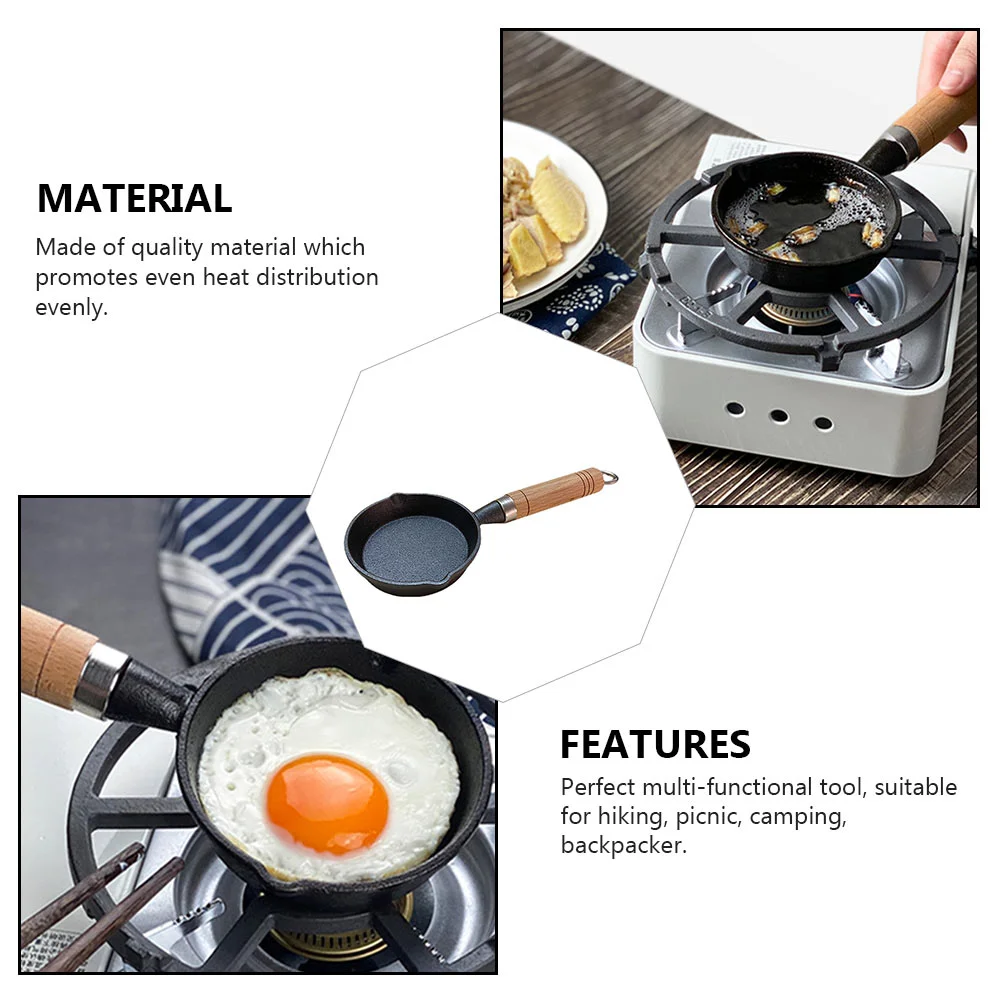 MATERIAL
Made of quality material which promotes even heat distribution evenly.

FEATURES
Perfect multi-functional tool, suitable for hiking, picnic, camping, backpacker.