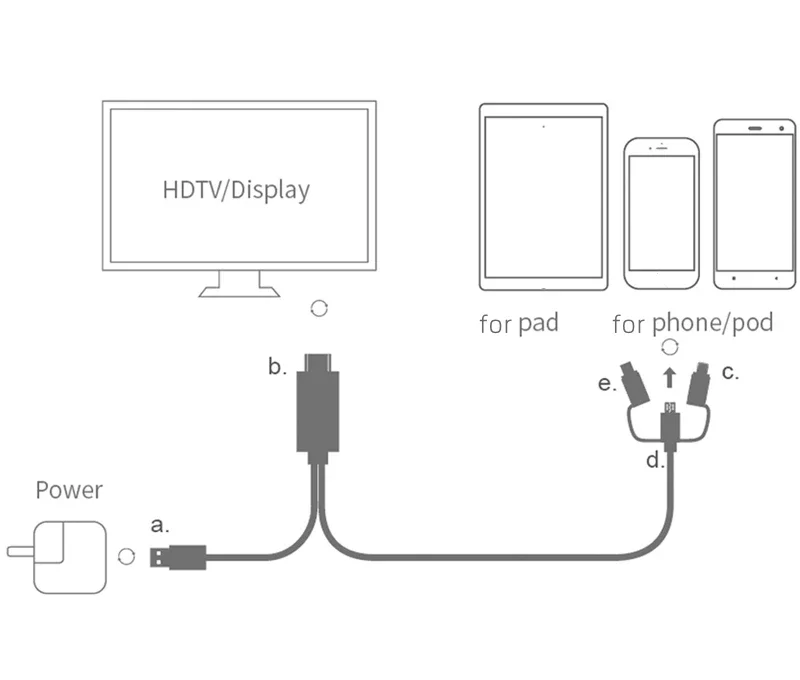 HDTV/Display

for pad

for phone/pod

b.

e.

c.

d.

Power

a.