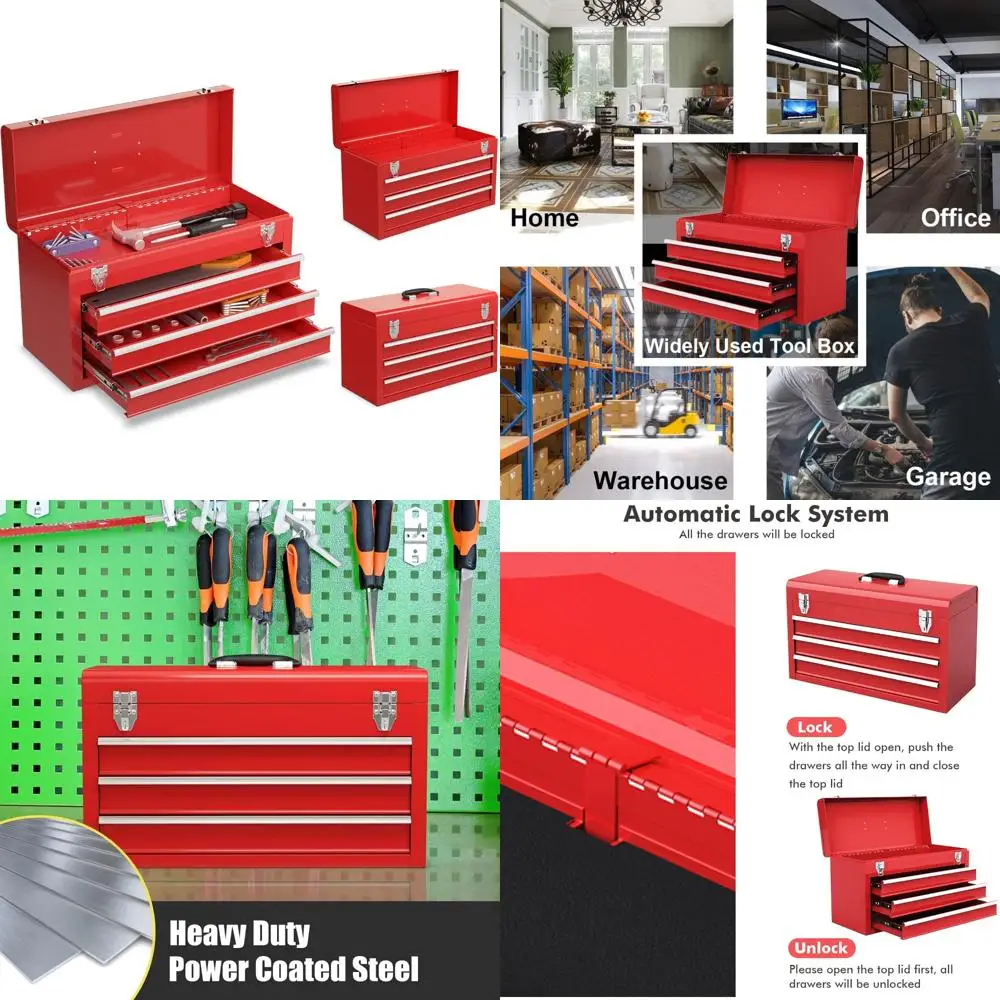 Home

Office

Widely Used Tool Box

Warehouse

Garage

Heavy Duty
Power Coated Steel

Automatic Lock System
All the drawers will be locked

Lock
With the top lid open, push the drawers all the way in and close the top lid

Unlock
Please open the top lid first, all drawers will be unlocked